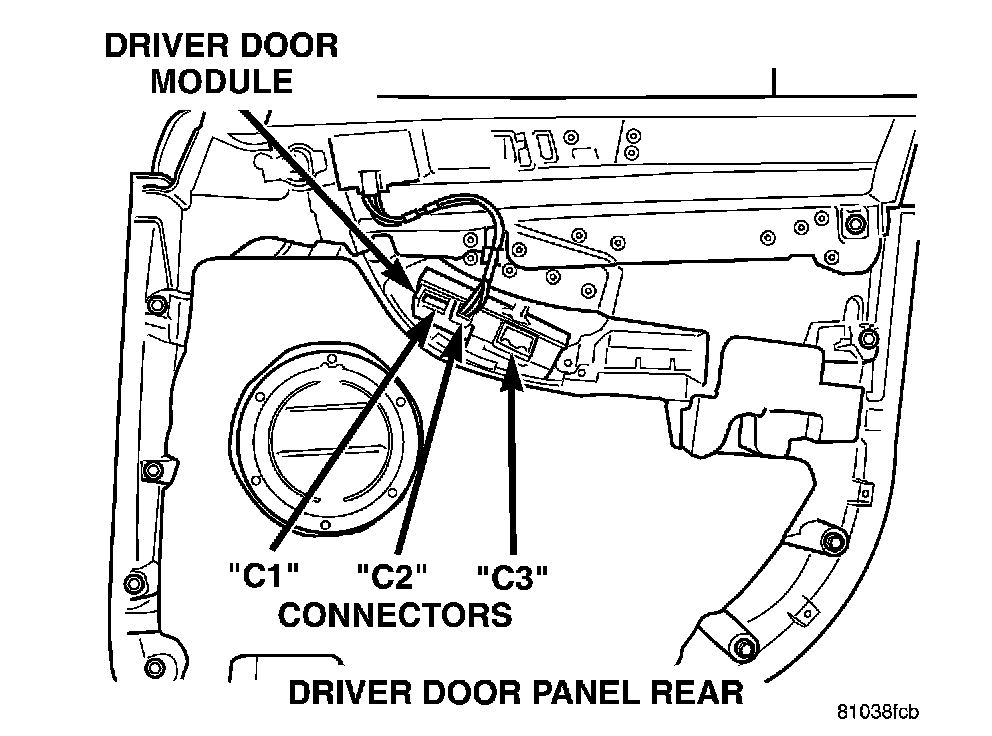 DRIVER DOOR MODULE

"C1" "C2" "C3"
CONNECTORS

DRIVER DOOR PANEL REAR

81038fcb