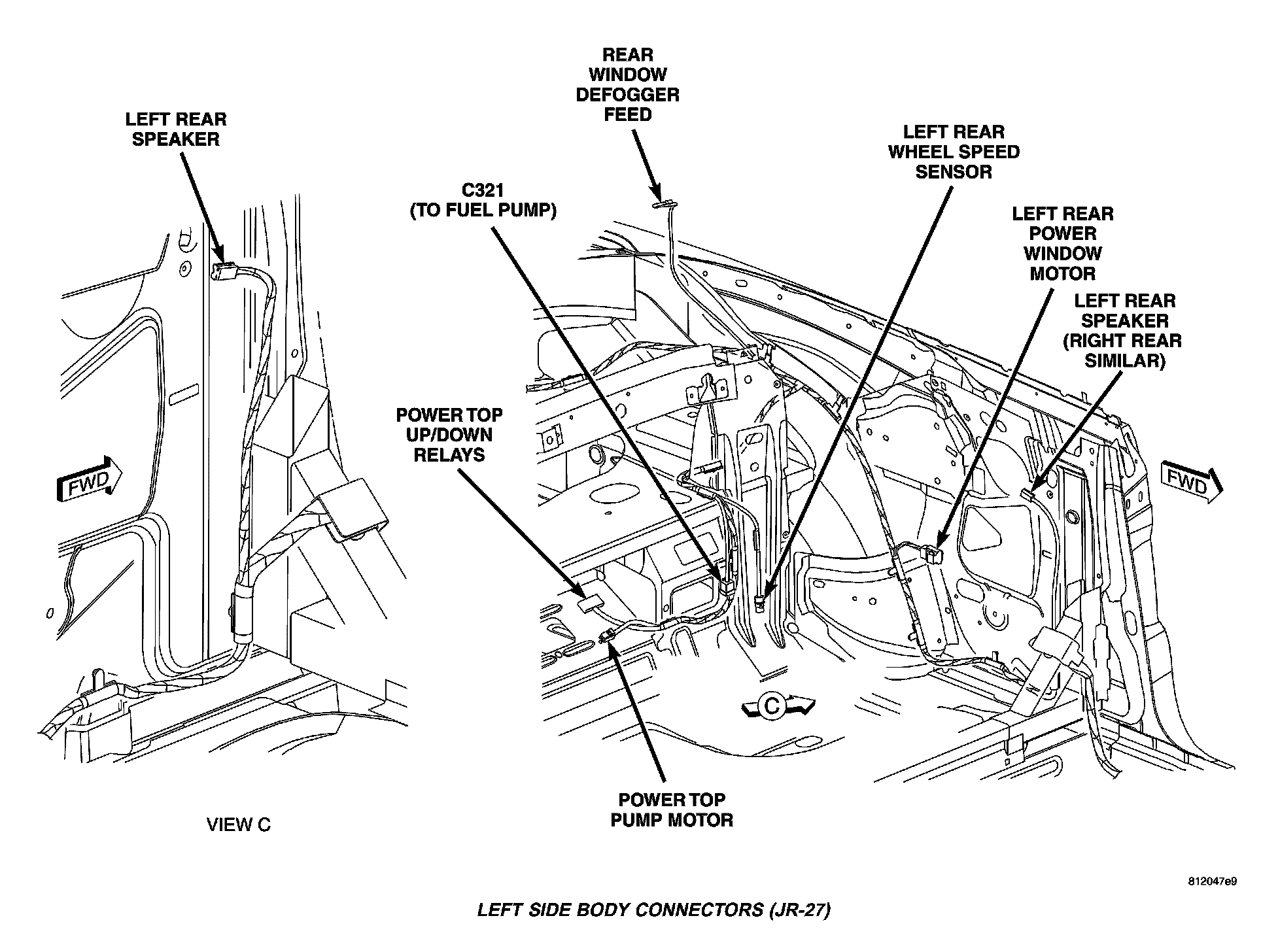 LEFT REAR SPEAKER

FWD

VIEW C

REAR WINDOW DEFOGGER FEED

C321 (TO FUEL PUMP)

LEFT REAR WHEEL SPEED SENSOR

LEFT REAR POWER WINDOW MOTOR

LEFT REAR SPEAKER (RIGHT REAR SIMILAR)

POWER TOP UP/DOWN RELAYS

FWD

C

POWER TOP PUMP MOTOR

812047e9

LEFT SIDE BODY CONNECTORS (JR-27)