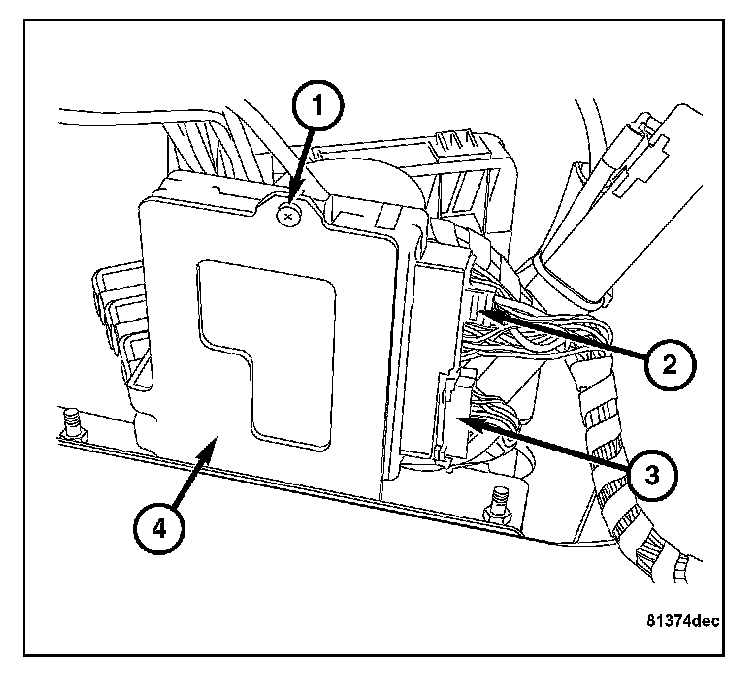 1
2
3
4
81374dec