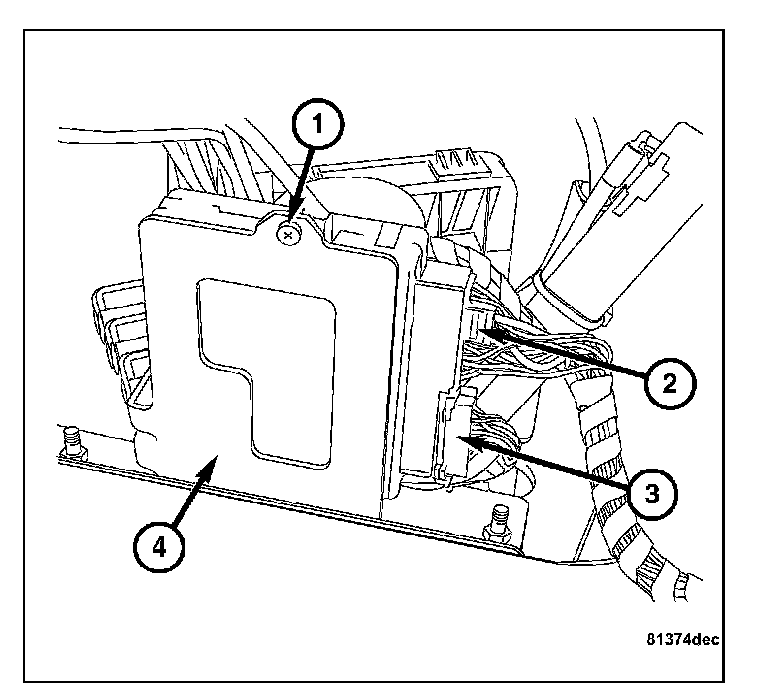 1
2
3
4
81374dec