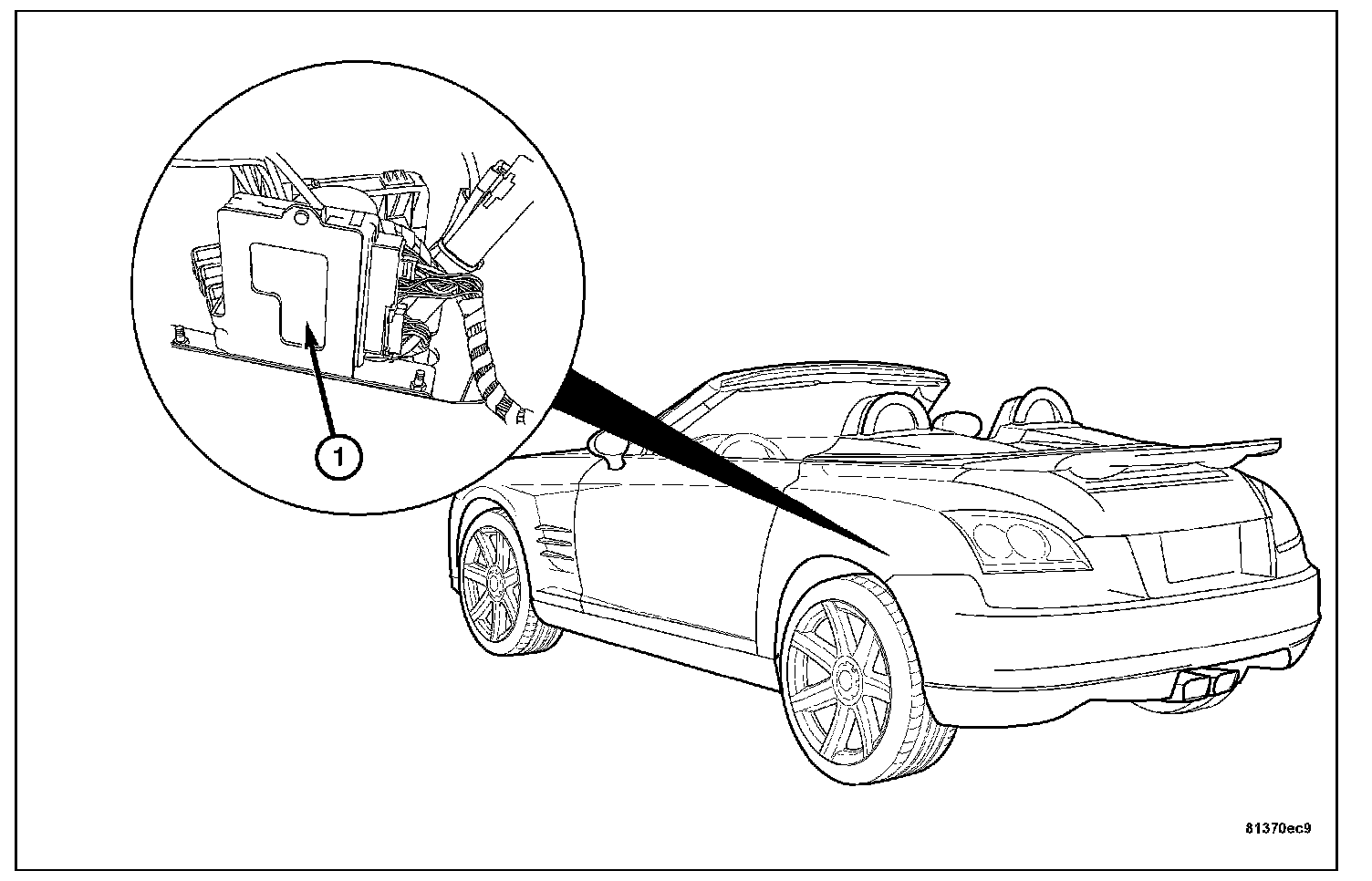 1

81370ec9