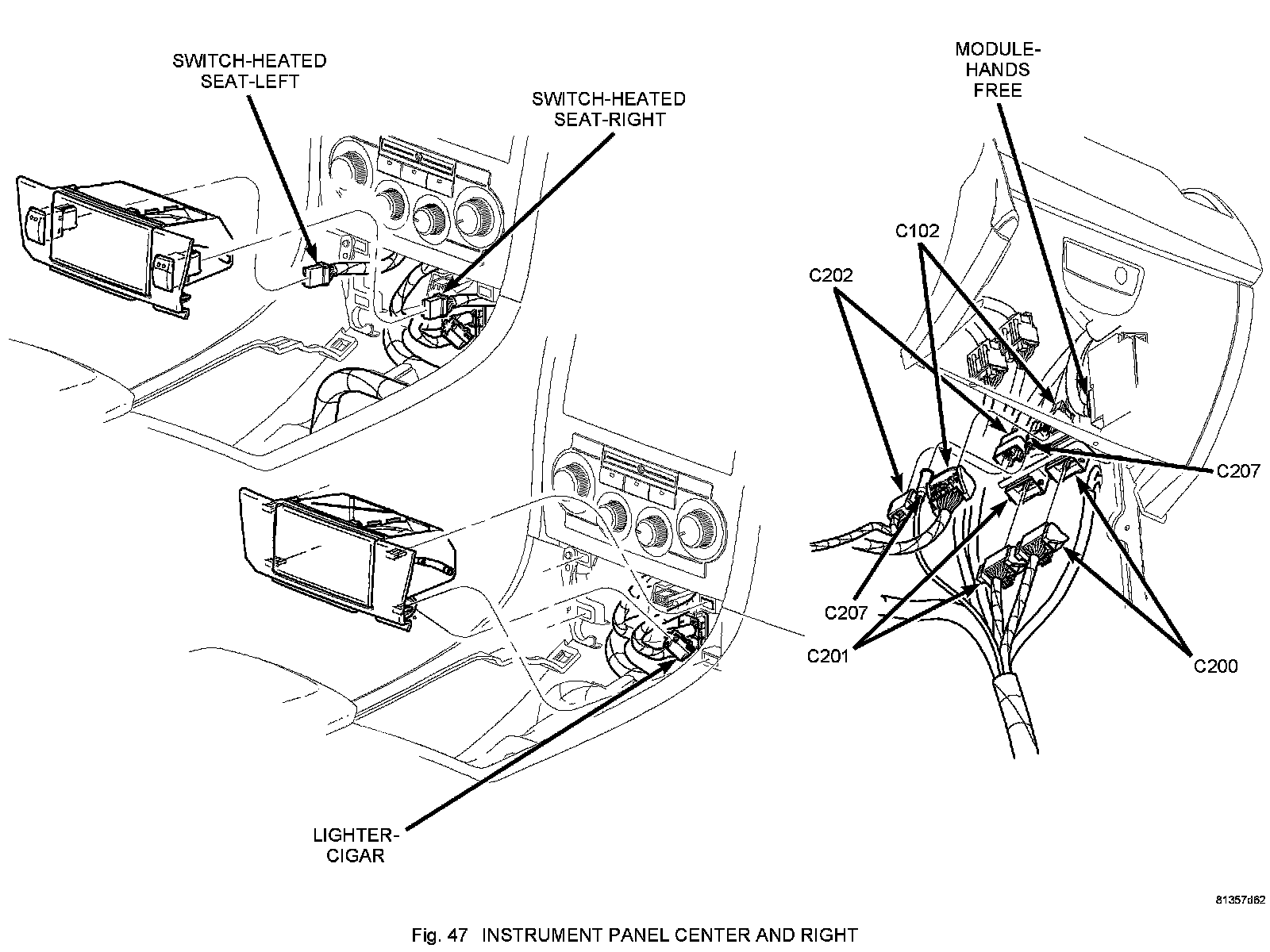 SWITCH-HEATED SEAT-LEFT

SWITCH-HEATED SEAT-RIGHT

MODULE-HANDS FREE

C102

C202

C207

C207

C201

C200

LIGHTER-CIGAR

81357d62

Fig. 47 INSTRUMENT PANEL CENTER AND RIGHT