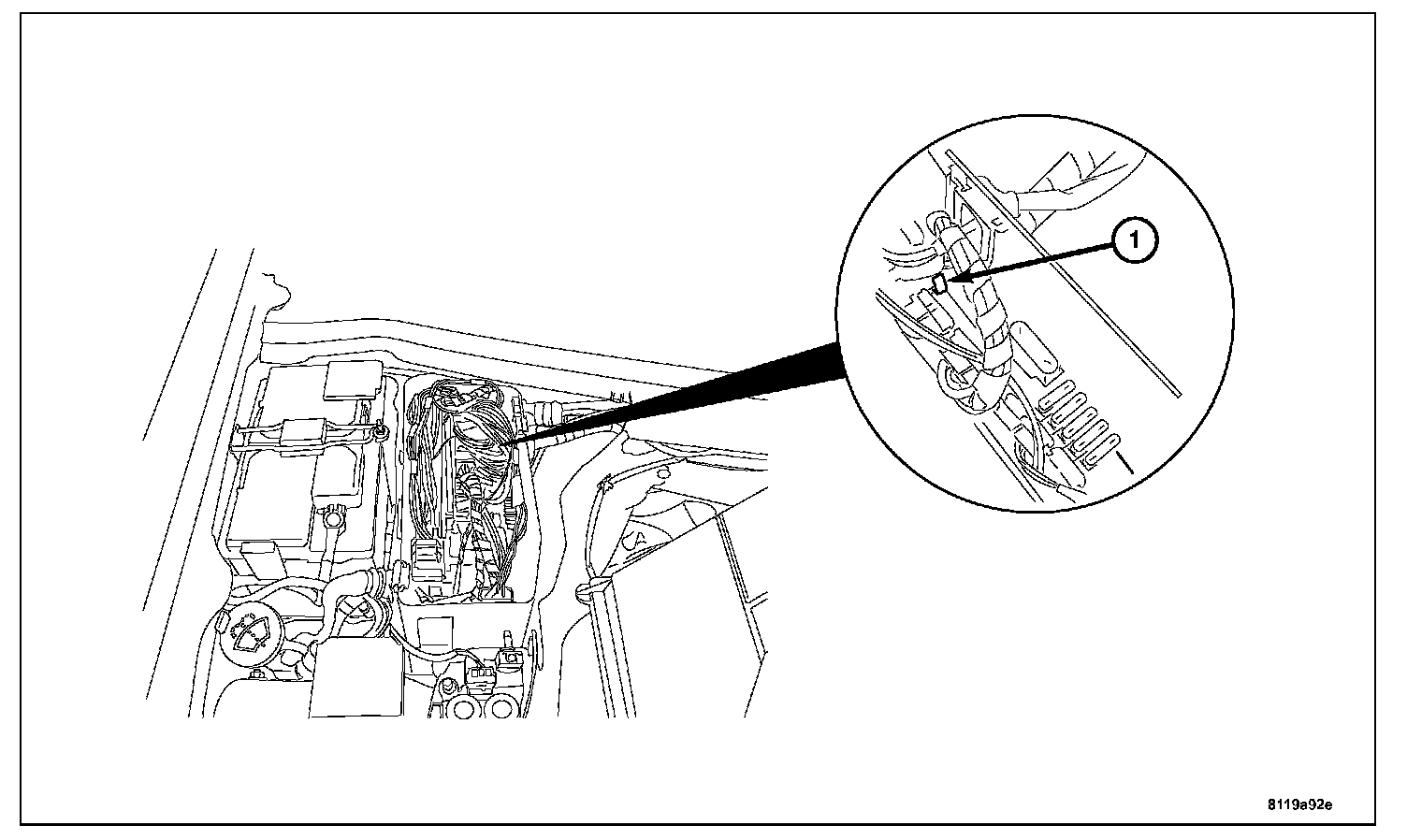 1

8119a92e