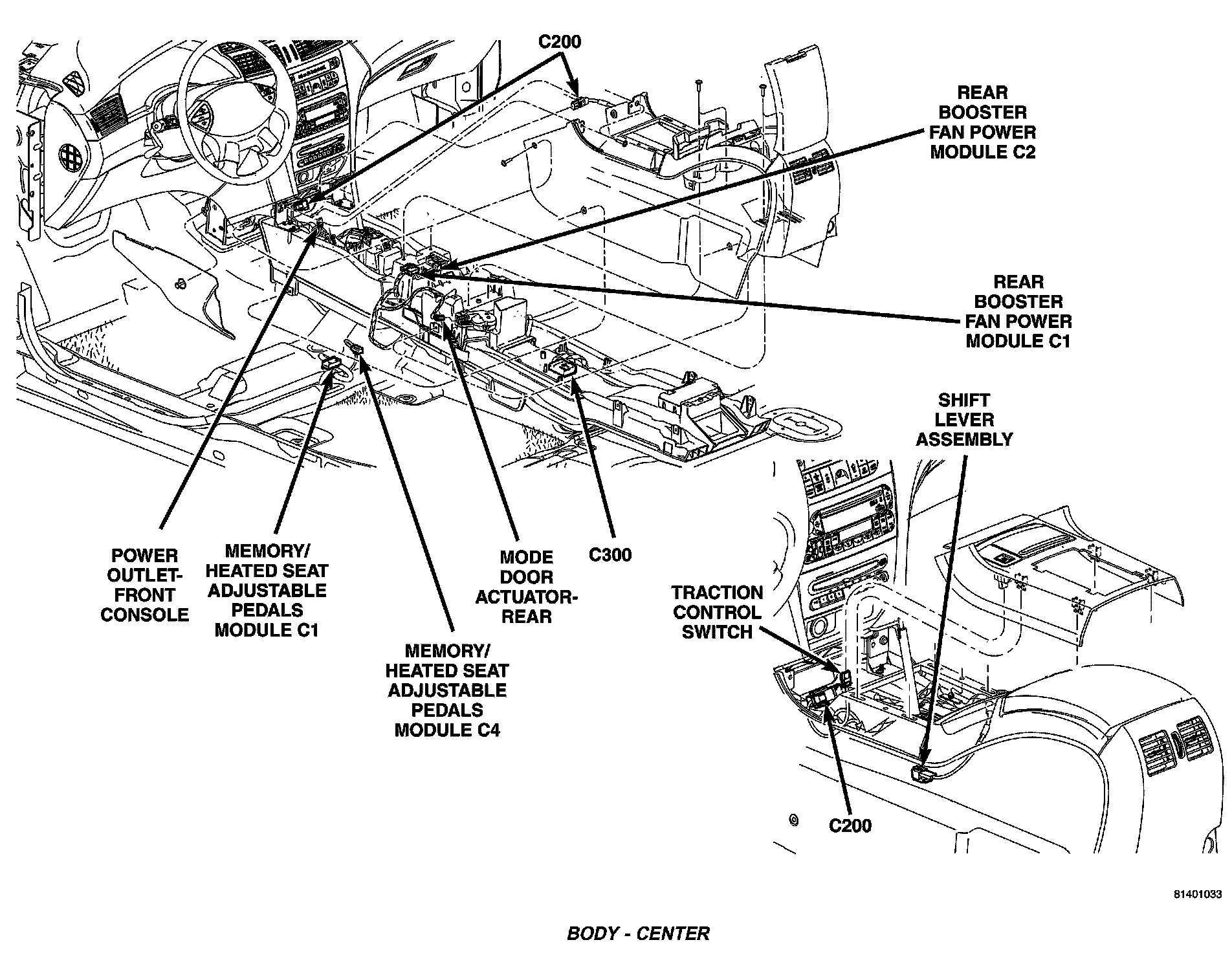 C200

REAR BOOSTER FAN POWER MODULE C2

REAR BOOSTER FAN POWER MODULE C1

SHIFT LEVER ASSEMBLY

POWER OUTLET-FRONT CONSOLE

MEMORY/ HEATED SEAT ADJUSTABLE PEDALS MODULE C1

MODE DOOR ACTUATOR-REAR

C300

TRACTION CONTROL SWITCH

MEMORY/ HEATED SEAT ADJUSTABLE PEDALS MODULE C4

C200

81401033

BODY - CENTER