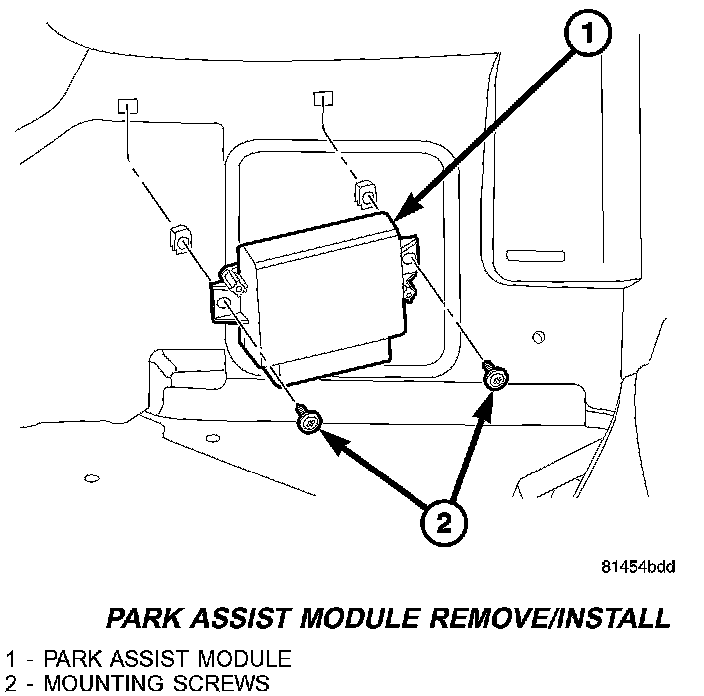 1

2

81454bdd

PARK ASSIST MODULE REMOVE/INSTALL

1 - PARK ASSIST MODULE
2 - MOUNTING SCREWS