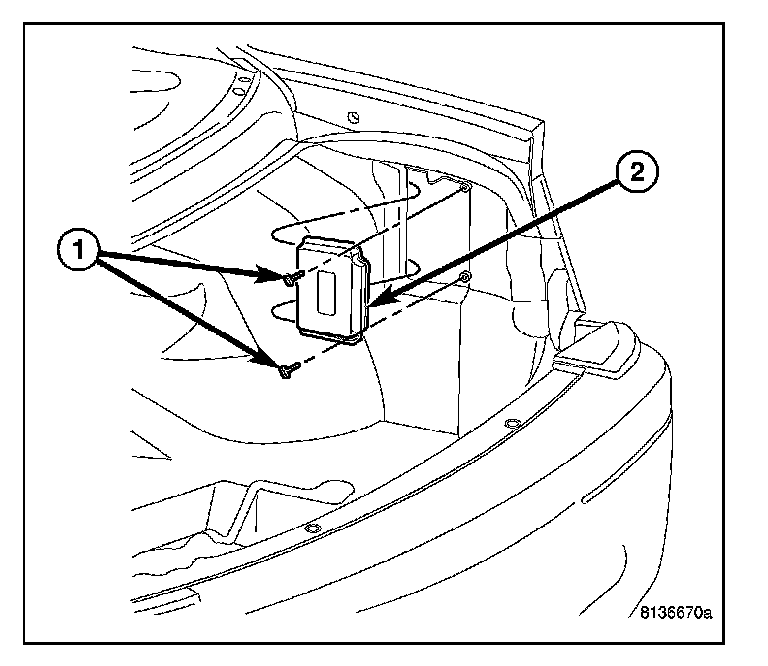 1
2
8136670a