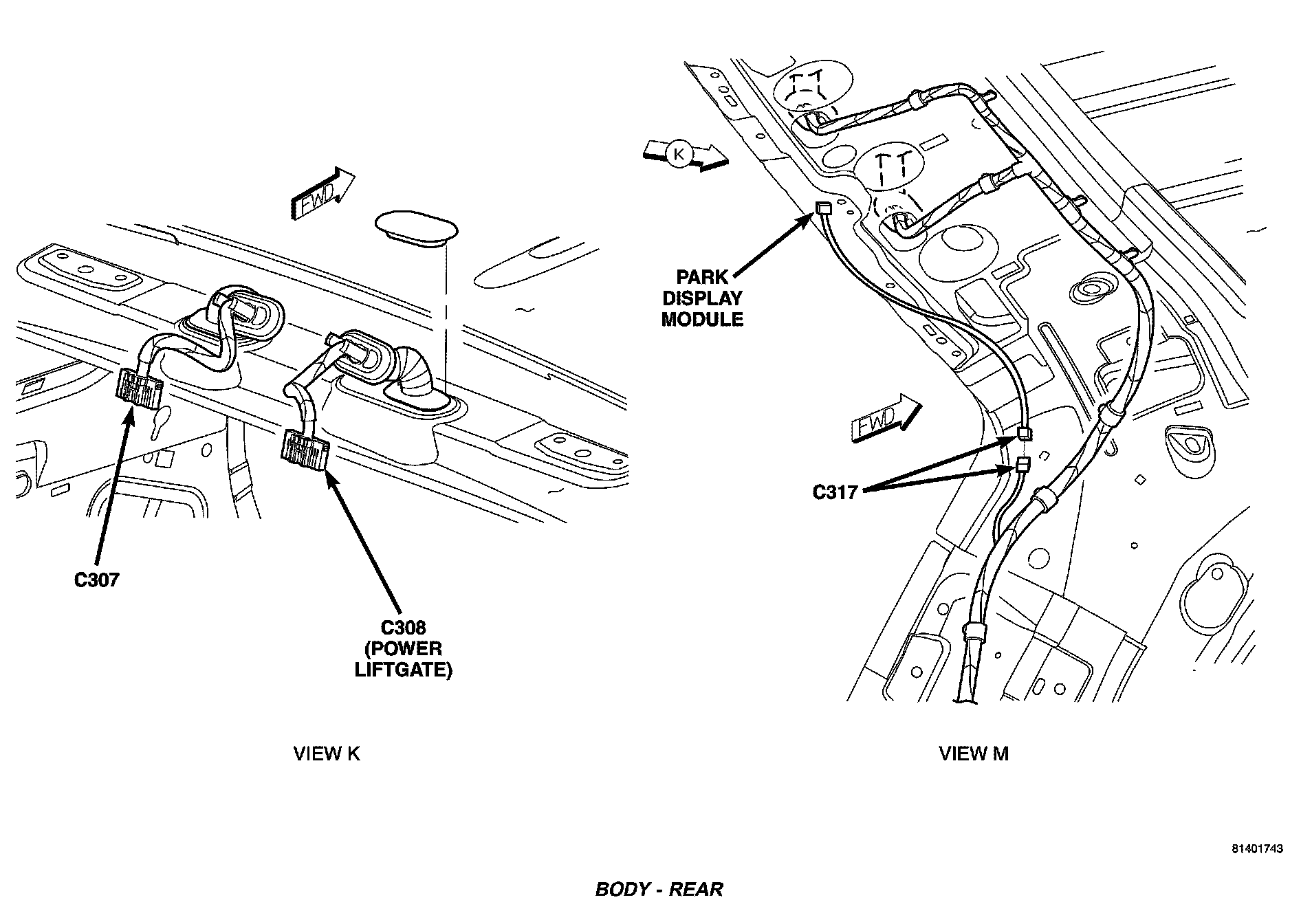 FWD

C307

C308
(POWER
LIFTGATE)

VIEW K

K

PARK
DISPLAY
MODULE

FWD

C317

VIEW M

81401743

BODY - REAR