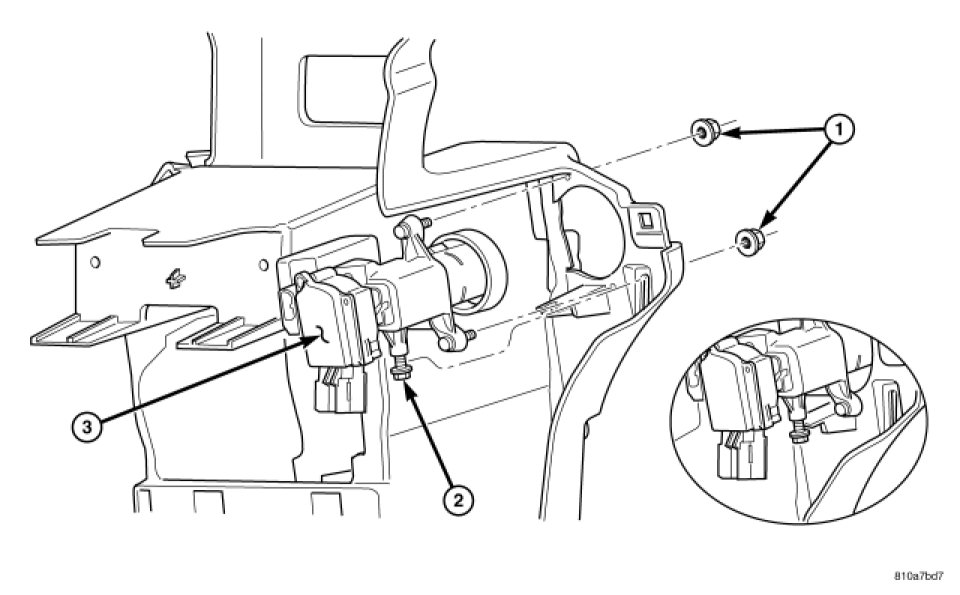 1
3
2
810a7bd7