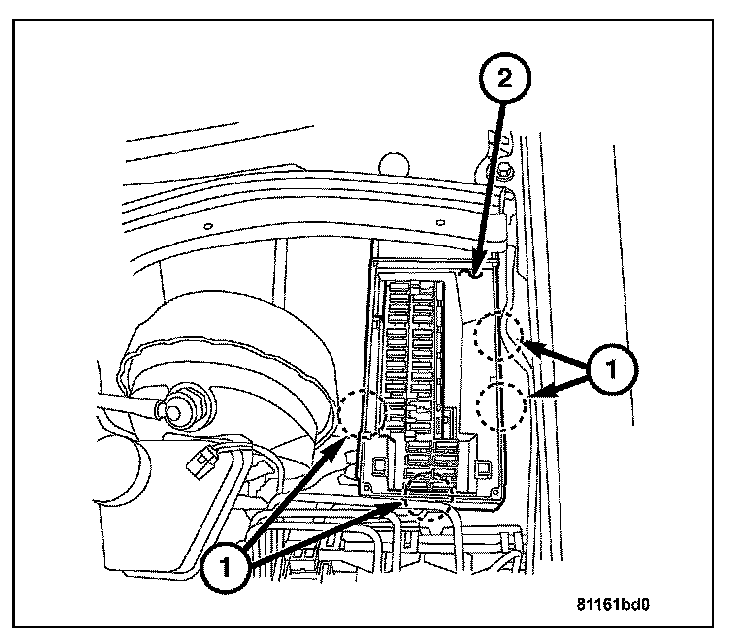 2

1

1

81161bd0