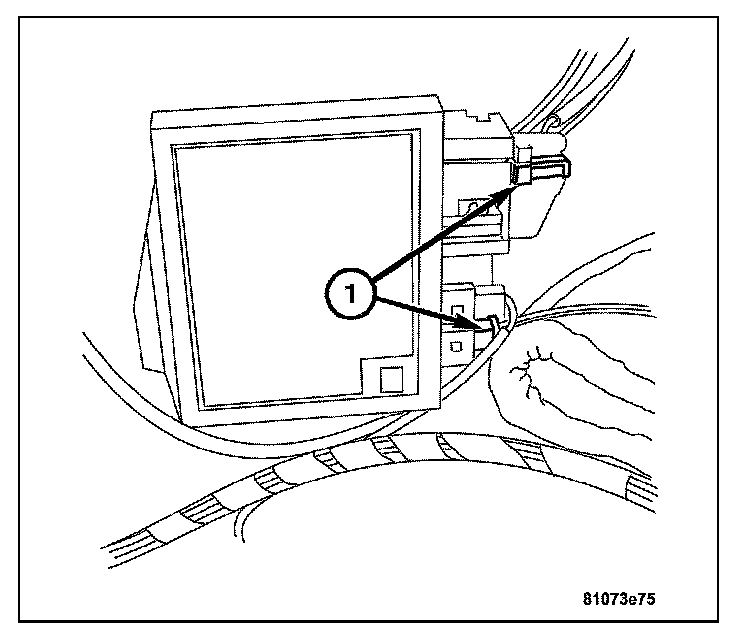 1

81073e75