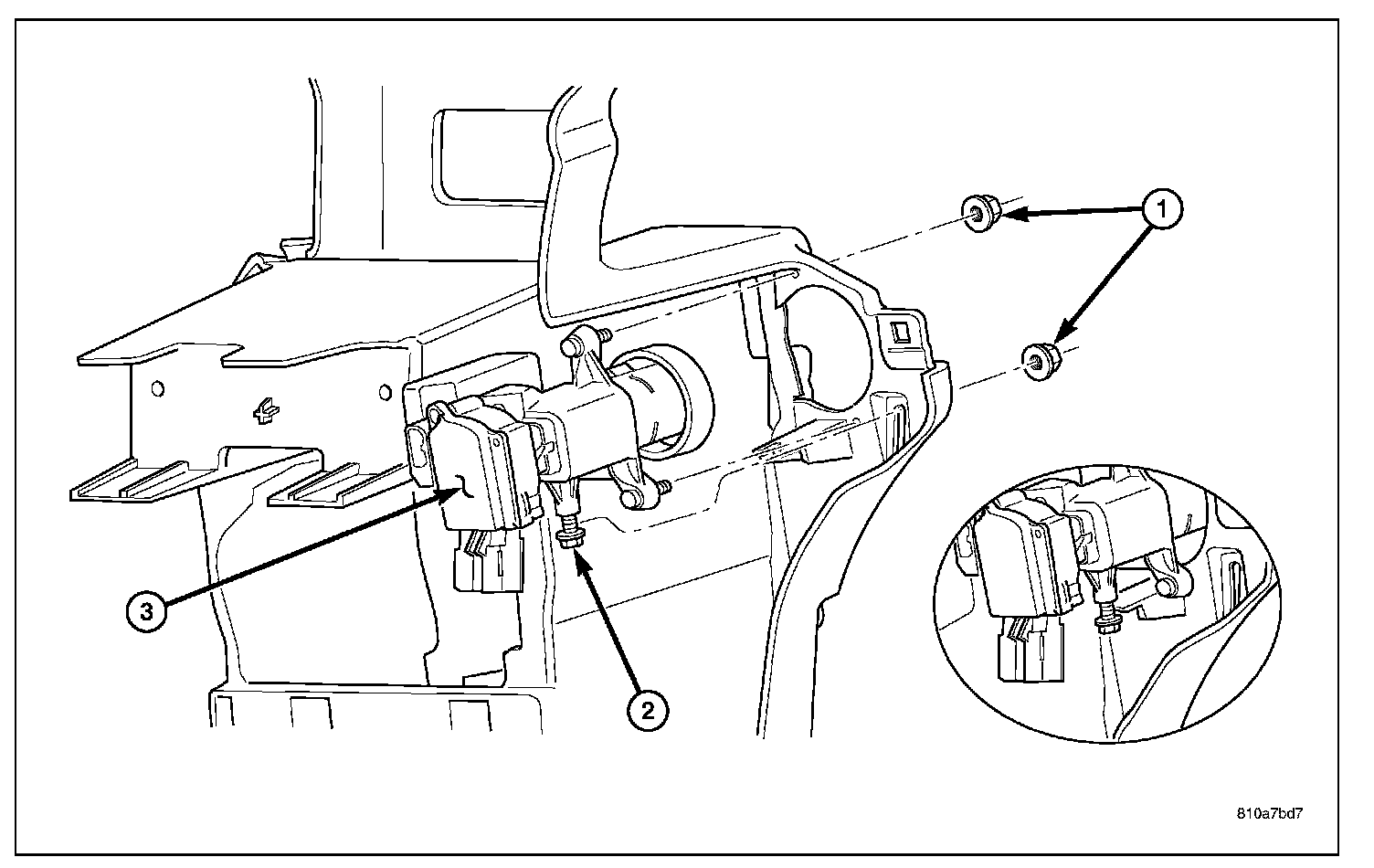 1

3

2

810a7bd7