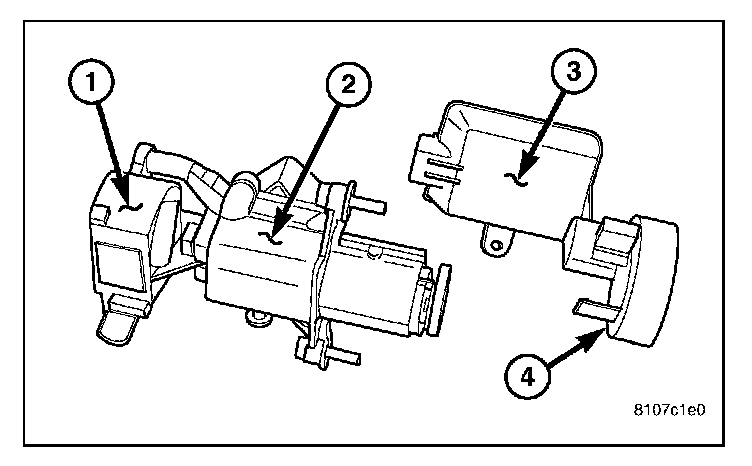 1
2
3
4
8107c1e0