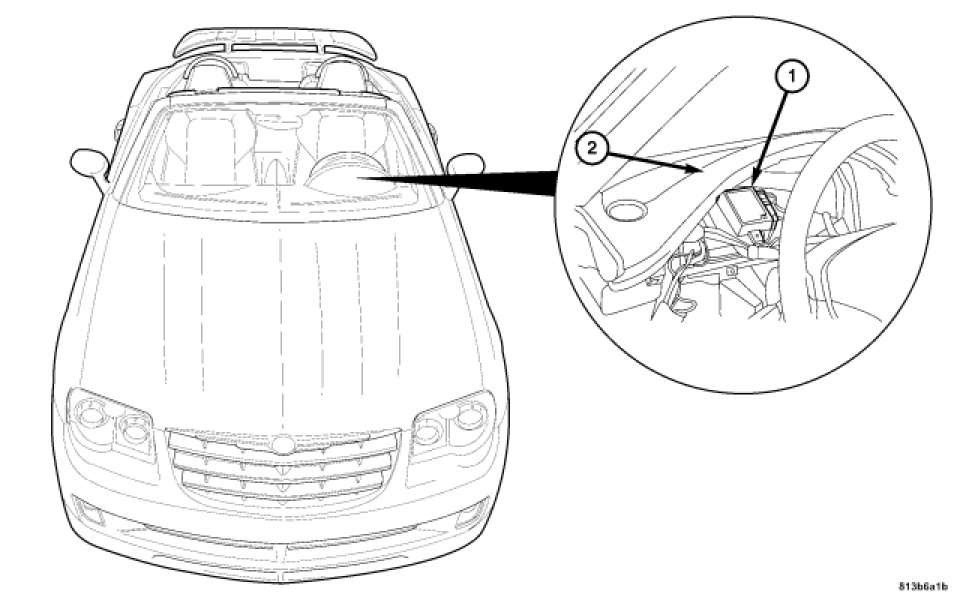 1
2
813b6a1b