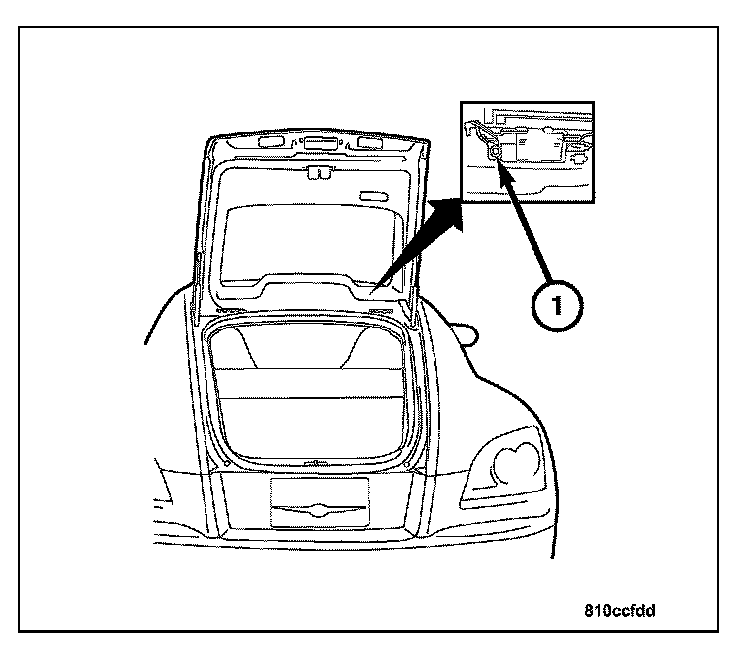 1

810ccfdd