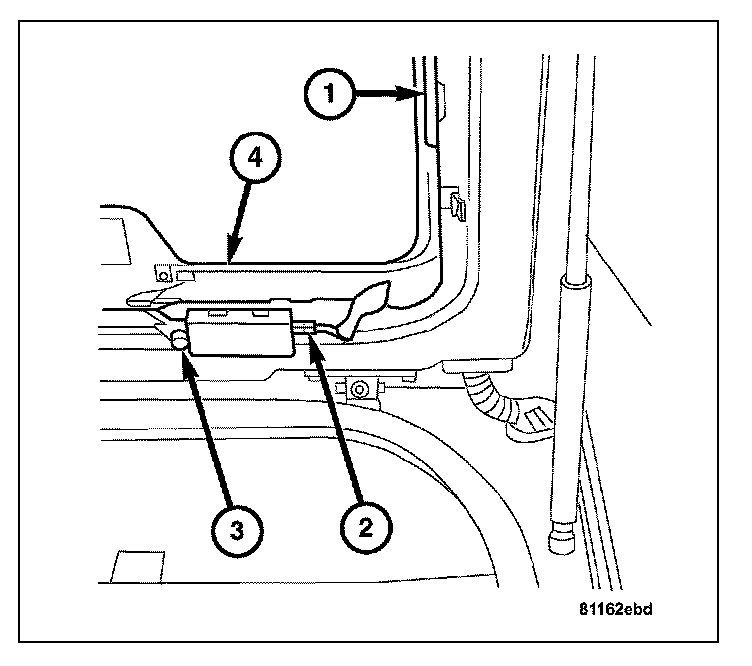 1
4
3
2
81162ebd