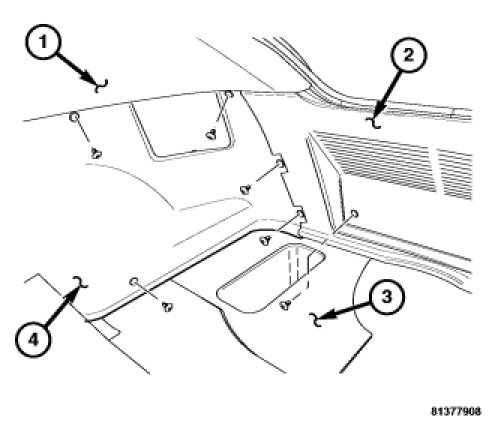 1
2
3
4
81377908