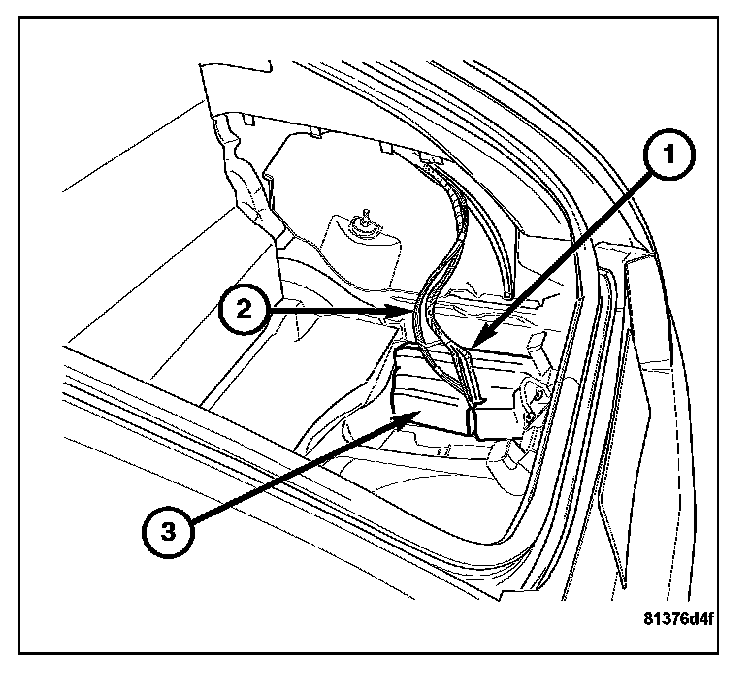 1
2
3
81376d4f