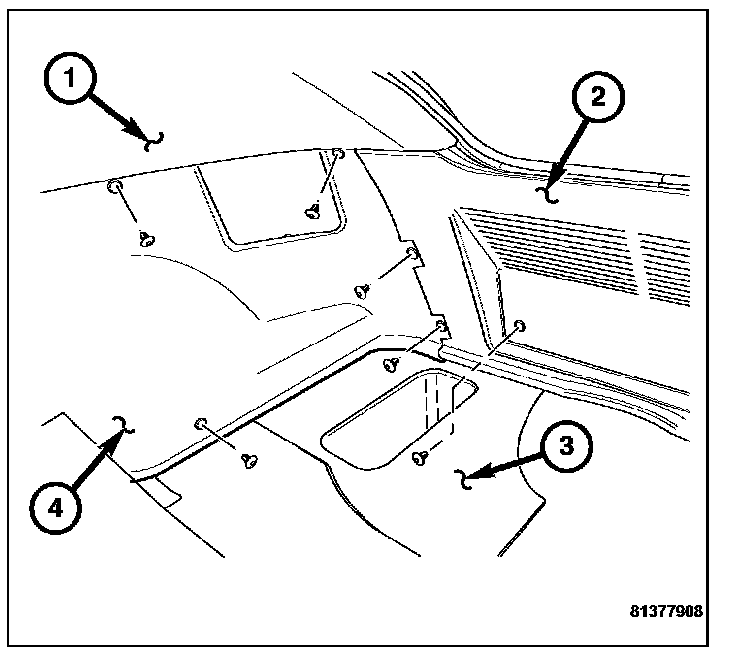 1
2
3
4
81377908