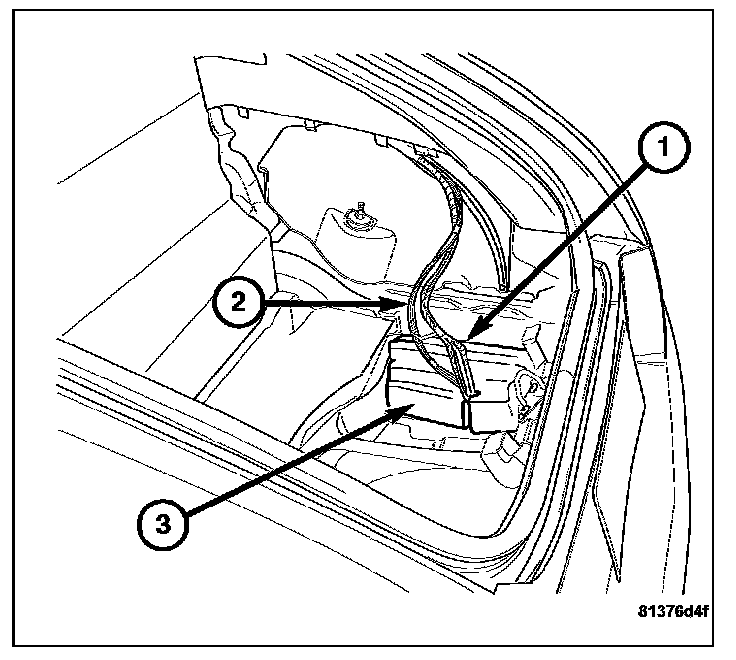 1
2
3
81376d4f