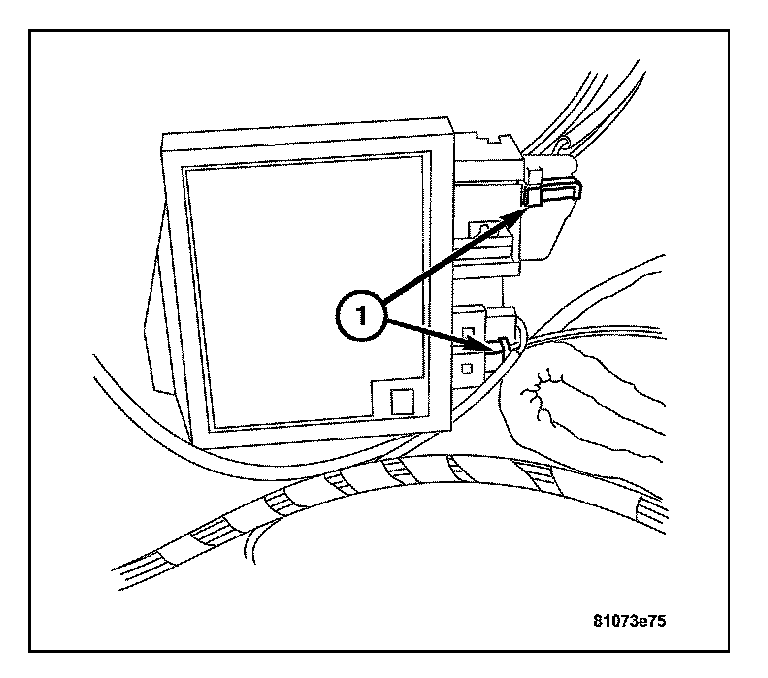 1

81073e75