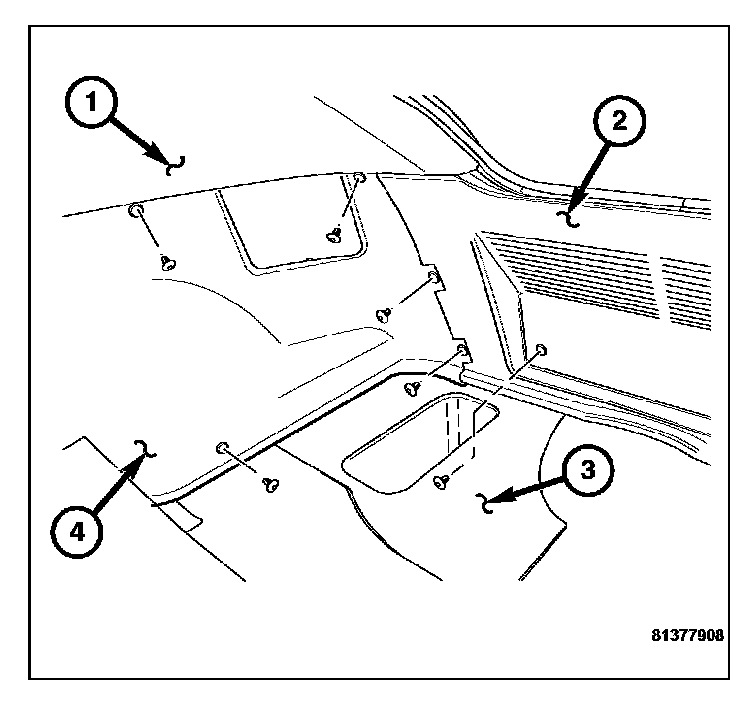 1
2
3
4
81377908