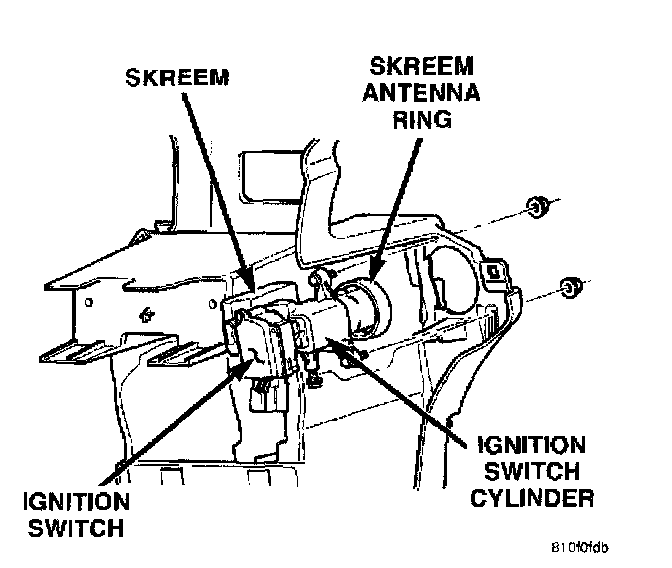 SKREEM

SKREEM ANTENNA RING

IGNITION SWITCH CYLINDER

IGNITION SWITCH

810f0fdb