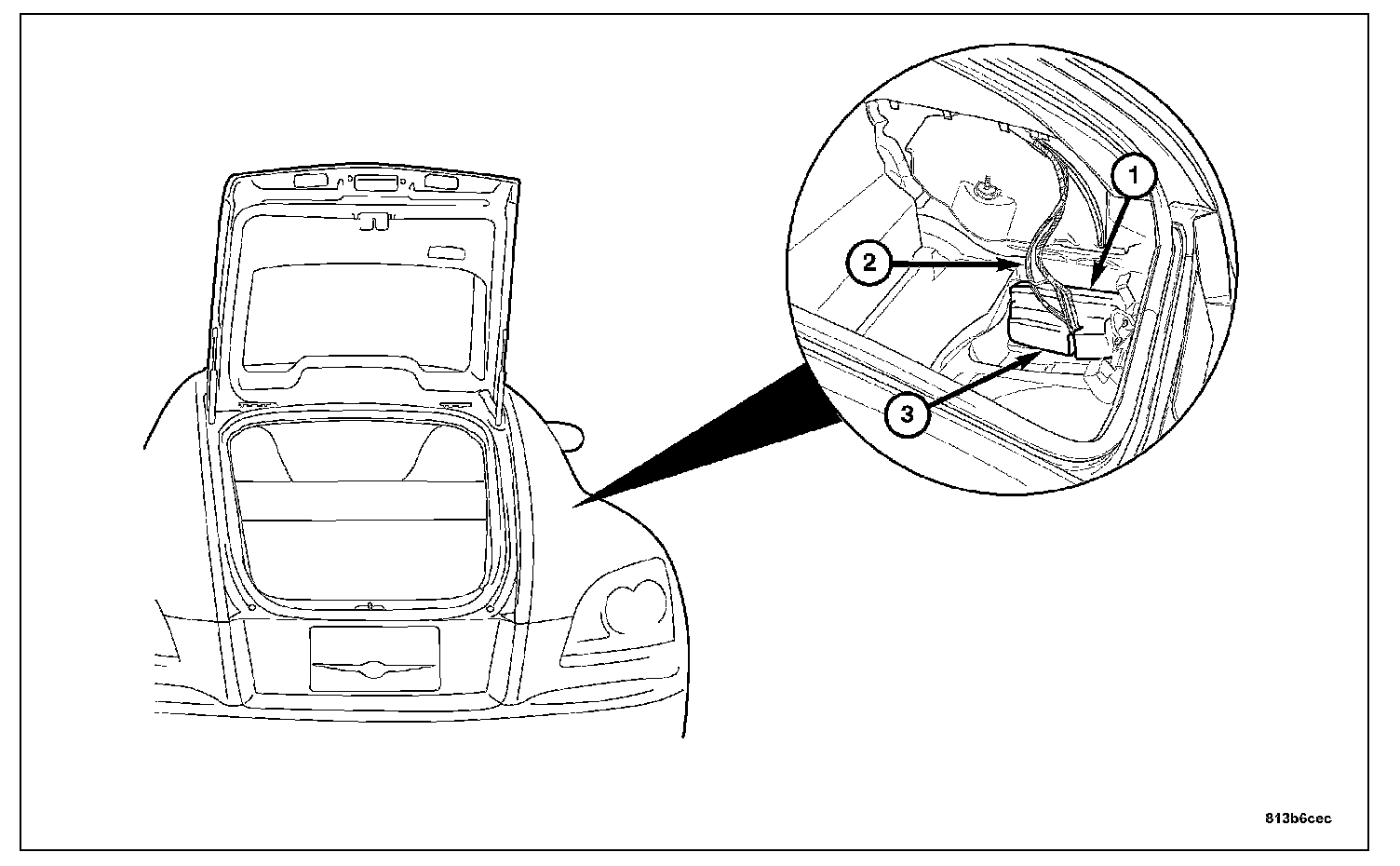 1
2
3
813b6cec