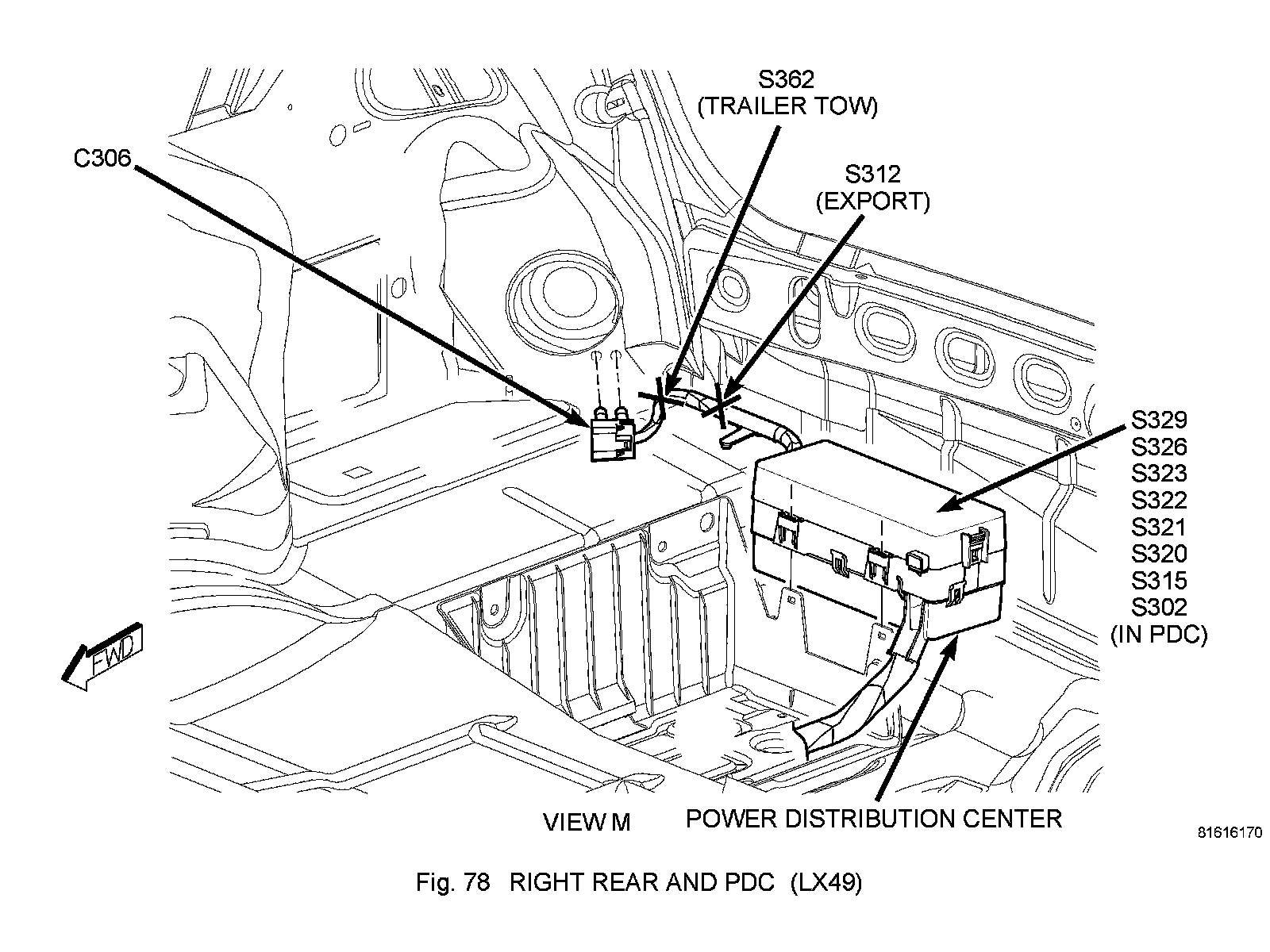 S362
(TRAILER TOW)

C306

S312
(EXPORT)

S329
S326
S323
S322
S321
S320
S315
S302
(IN PDC)

FWD

VIEW M

POWER DISTRIBUTION CENTER

81616170

Fig. 78 RIGHT REAR AND PDC (LX49)