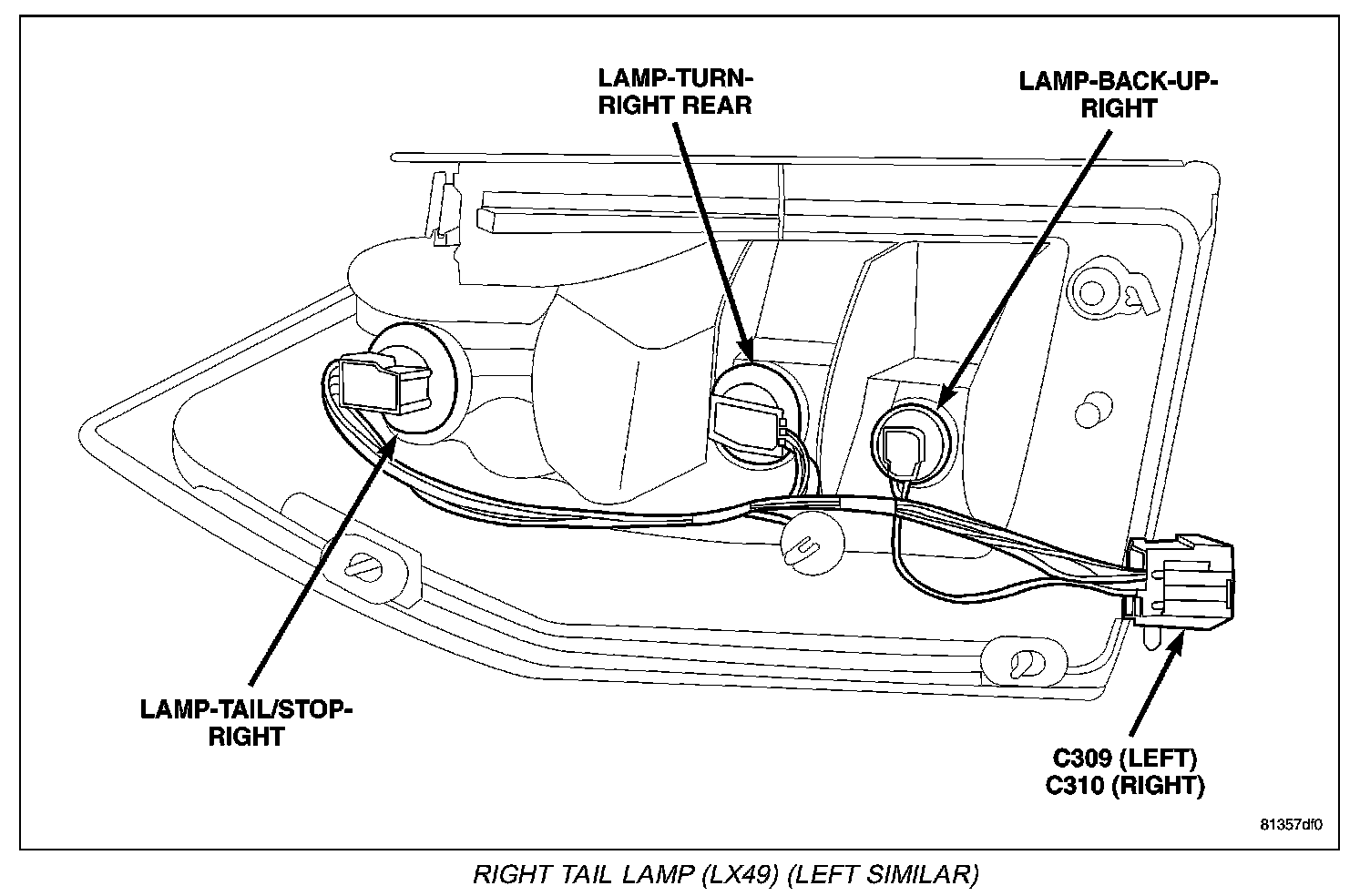 LAMP-TURN-RIGHT REAR

LAMP-BACK-UP-RIGHT

LAMP-TAIL/STOP-RIGHT

C309 (LEFT)
C310 (RIGHT)

81357df0

RIGHT TAIL LAMP (LX49) (LEFT SIMILAR)