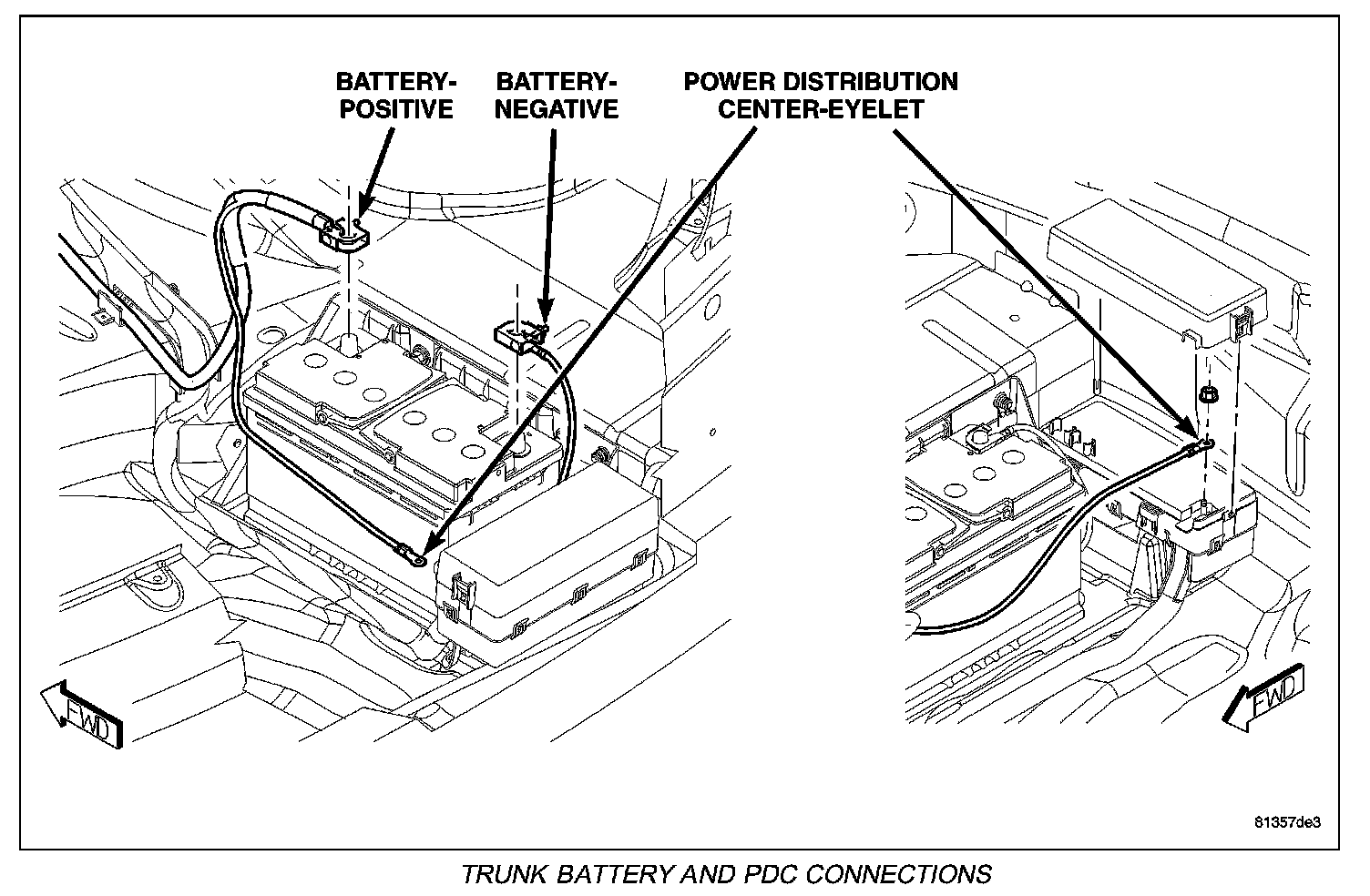 BATTERY-POSITIVE

BATTERY-NEGATIVE

POWER DISTRIBUTION CENTER-EYELET

FWD

FWD

81357de3

TRUNK BATTERY AND PDC CONNECTIONS