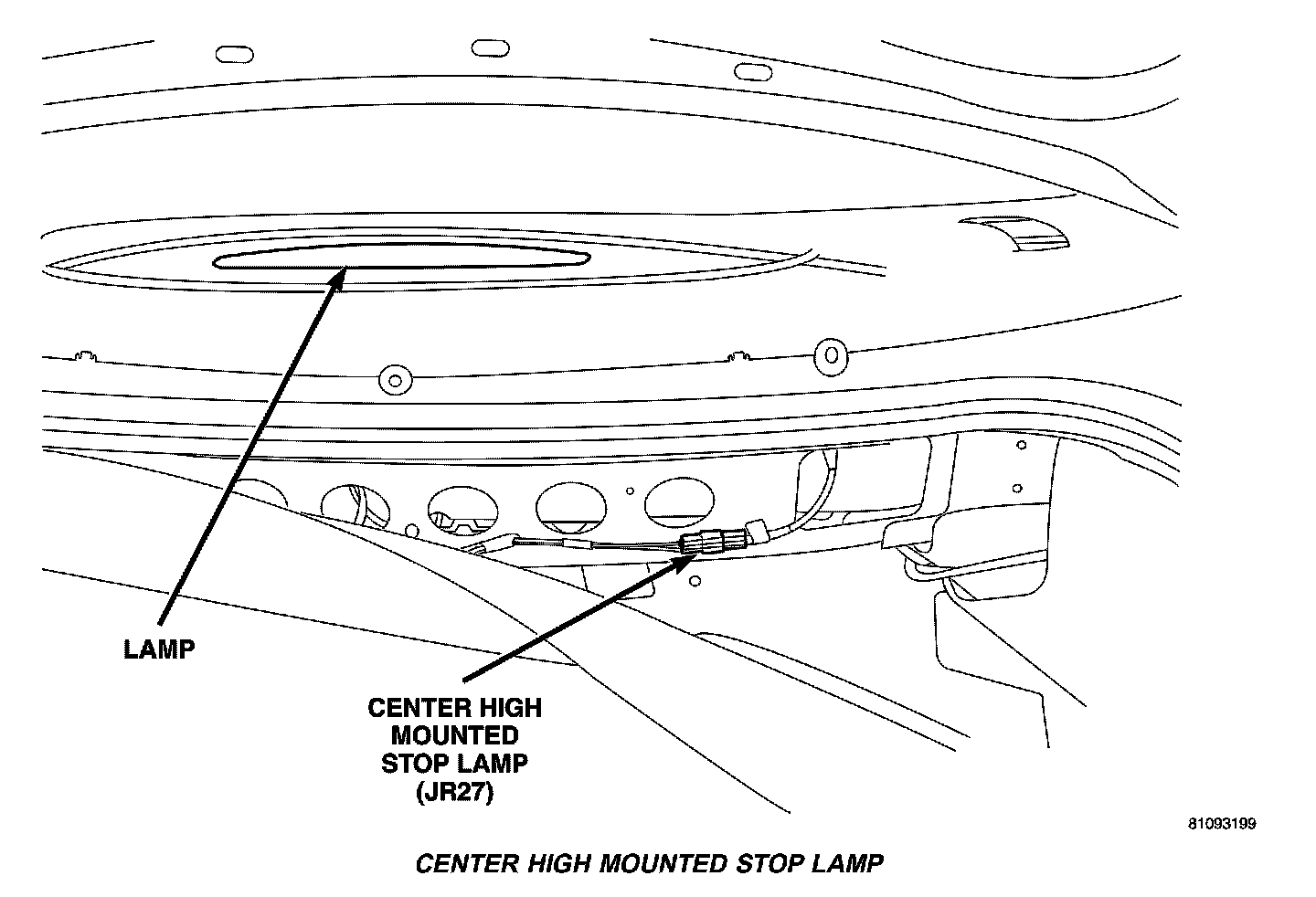 LAMP

CENTER HIGH MOUNTED STOP LAMP (JR27)

81093199

CENTER HIGH MOUNTED STOP LAMP