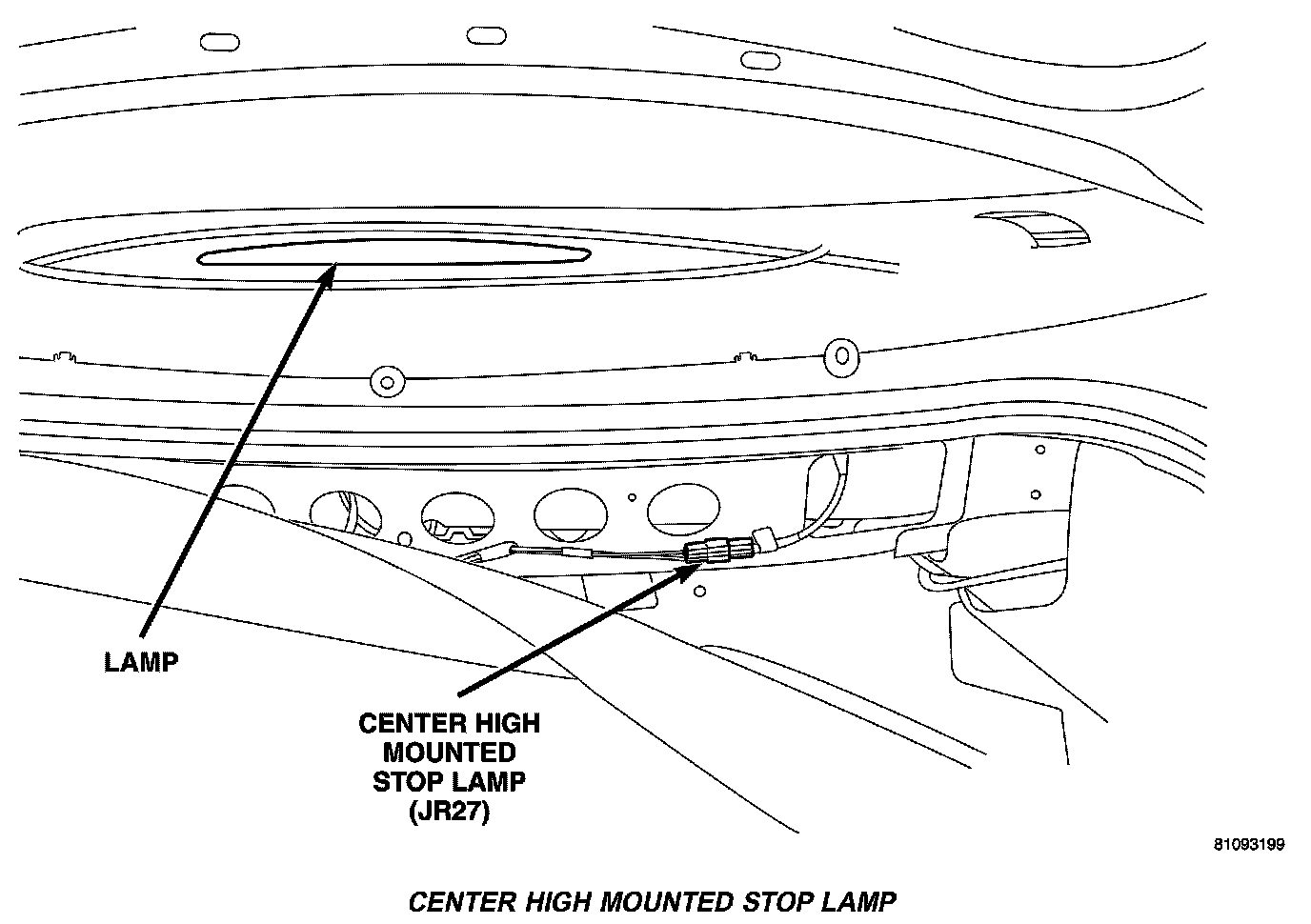 LAMP

CENTER HIGH MOUNTED STOP LAMP (JR27)

81093199

CENTER HIGH MOUNTED STOP LAMP