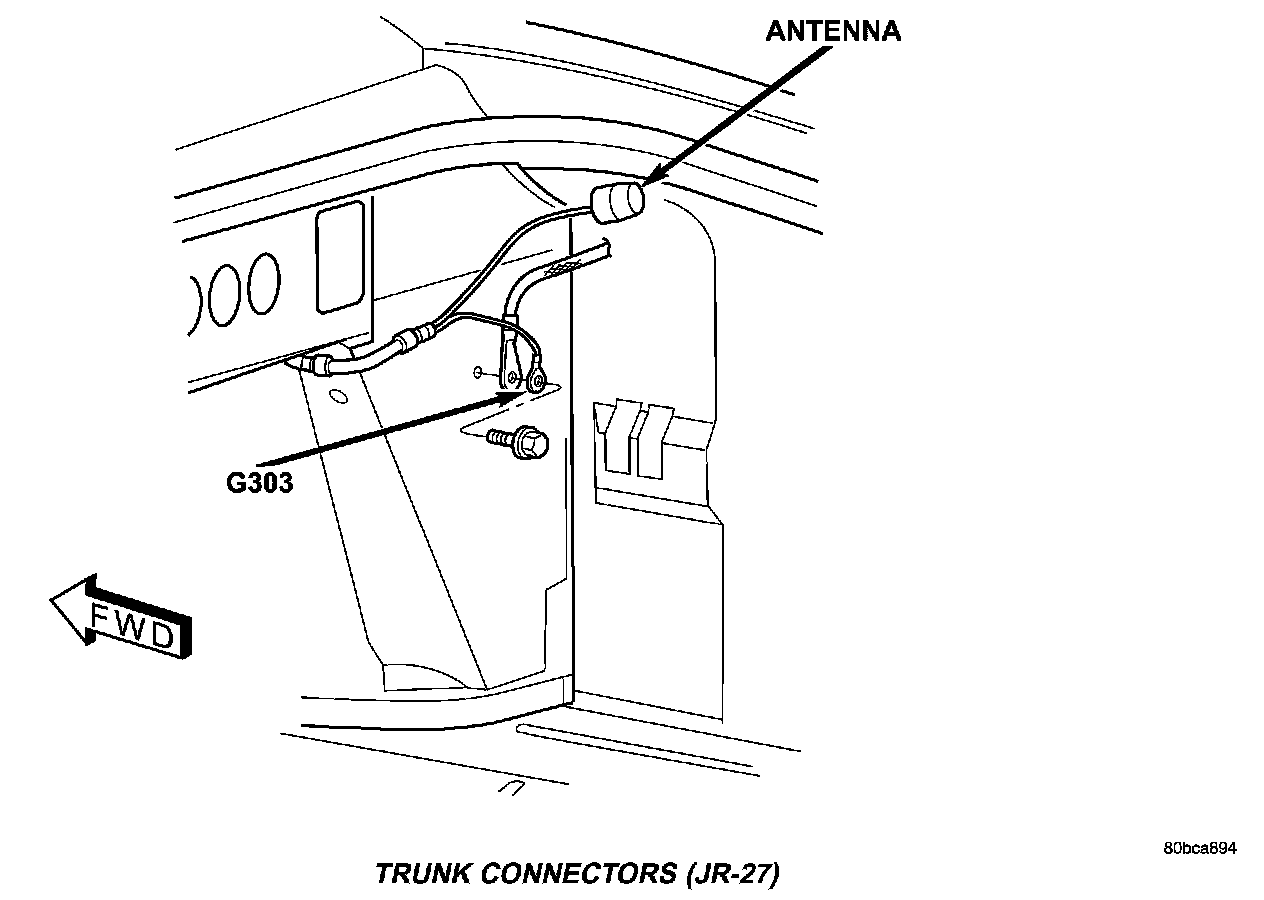 ANTENNA

G303

FWD

80bca894

TRUNK CONNECTORS (JR-27)