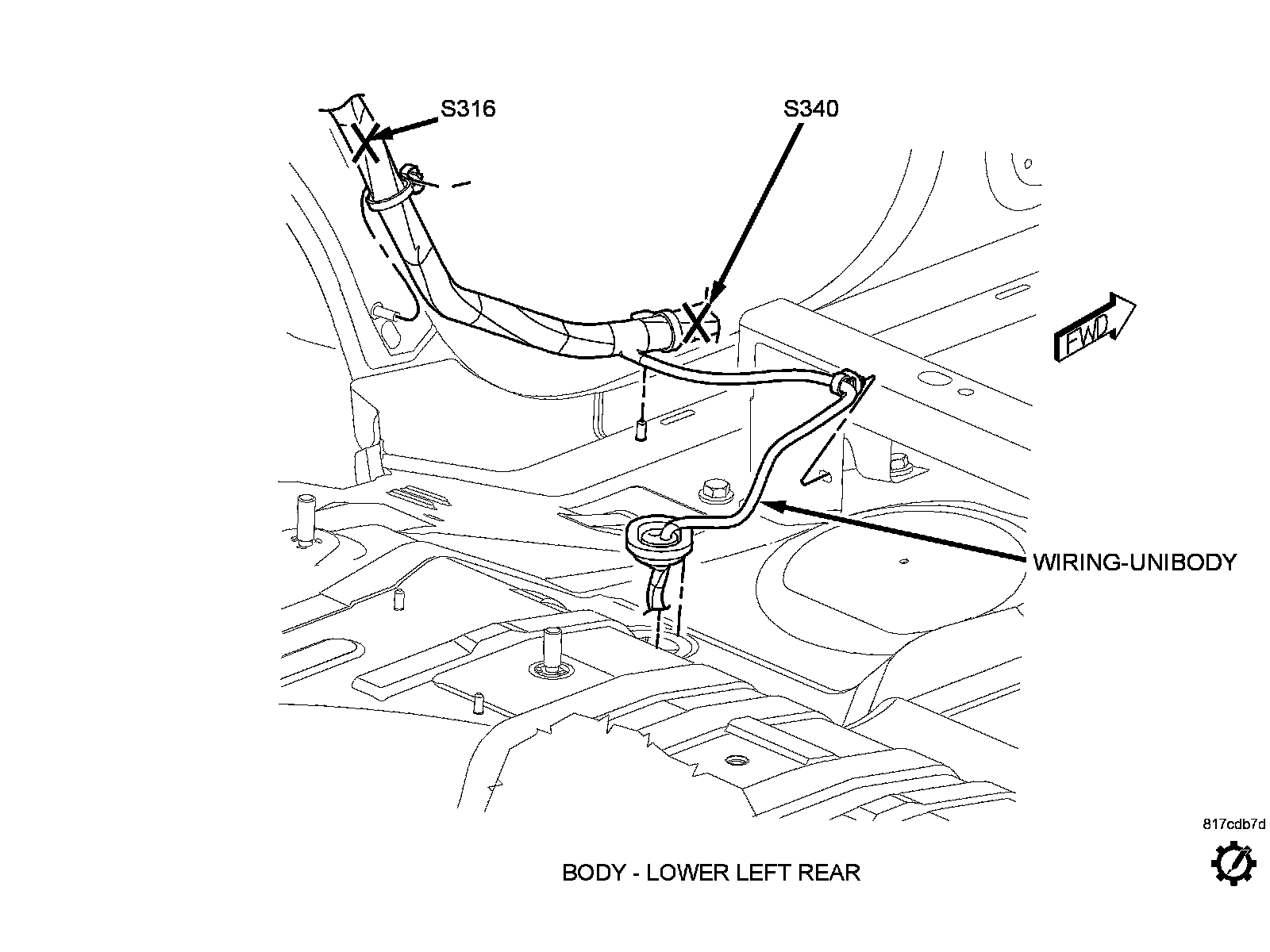 S316

S340

FWD

WIRING-UNIBODY

817cdb7d

BODY - LOWER LEFT REAR