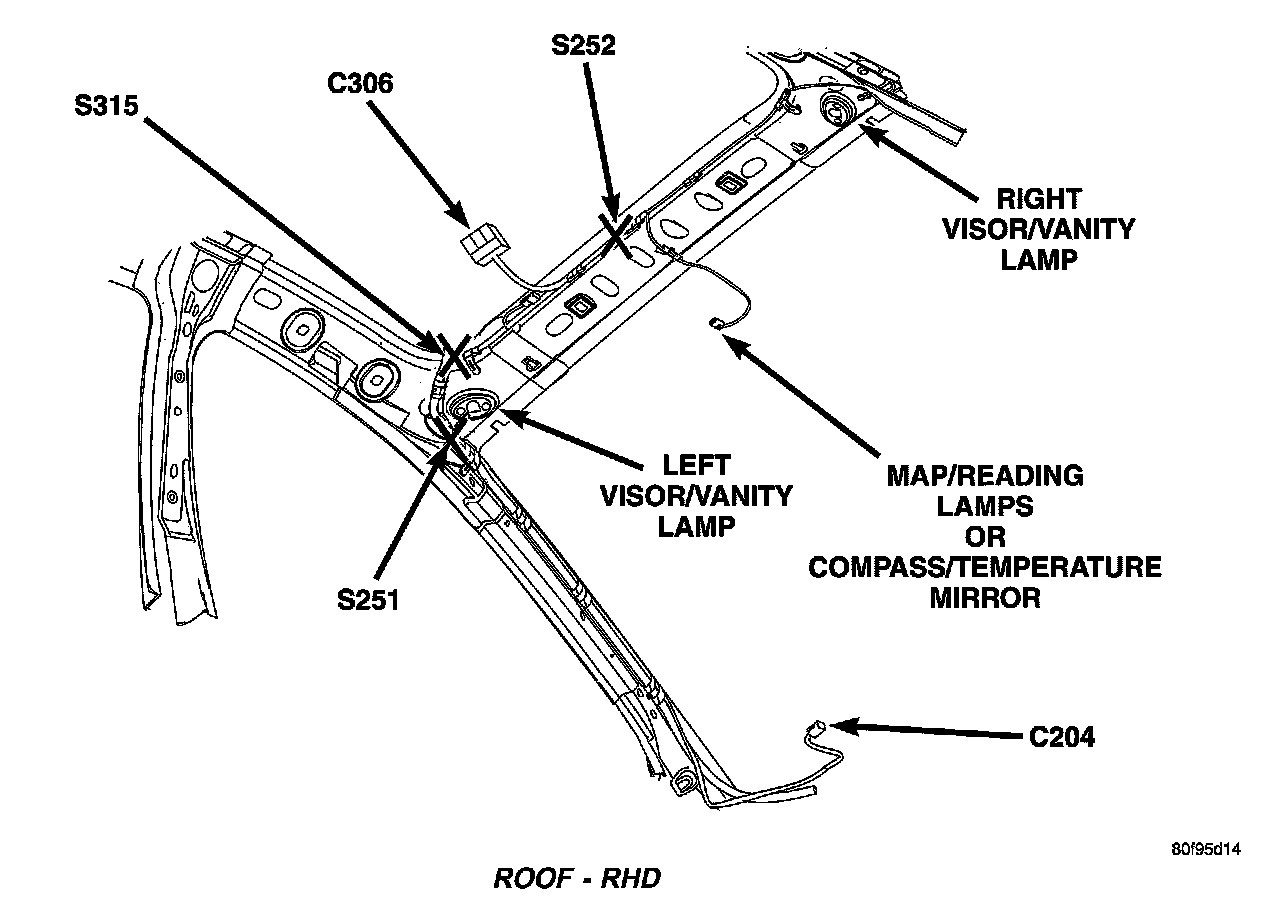 S252

C306

S315

RIGHT VISOR/VANITY LAMP

LEFT VISOR/VANITY LAMP

MAP/READING LAMPS OR COMPASS/TEMPERATURE MIRROR

S251

C204

80f95d14

ROOF - RHD