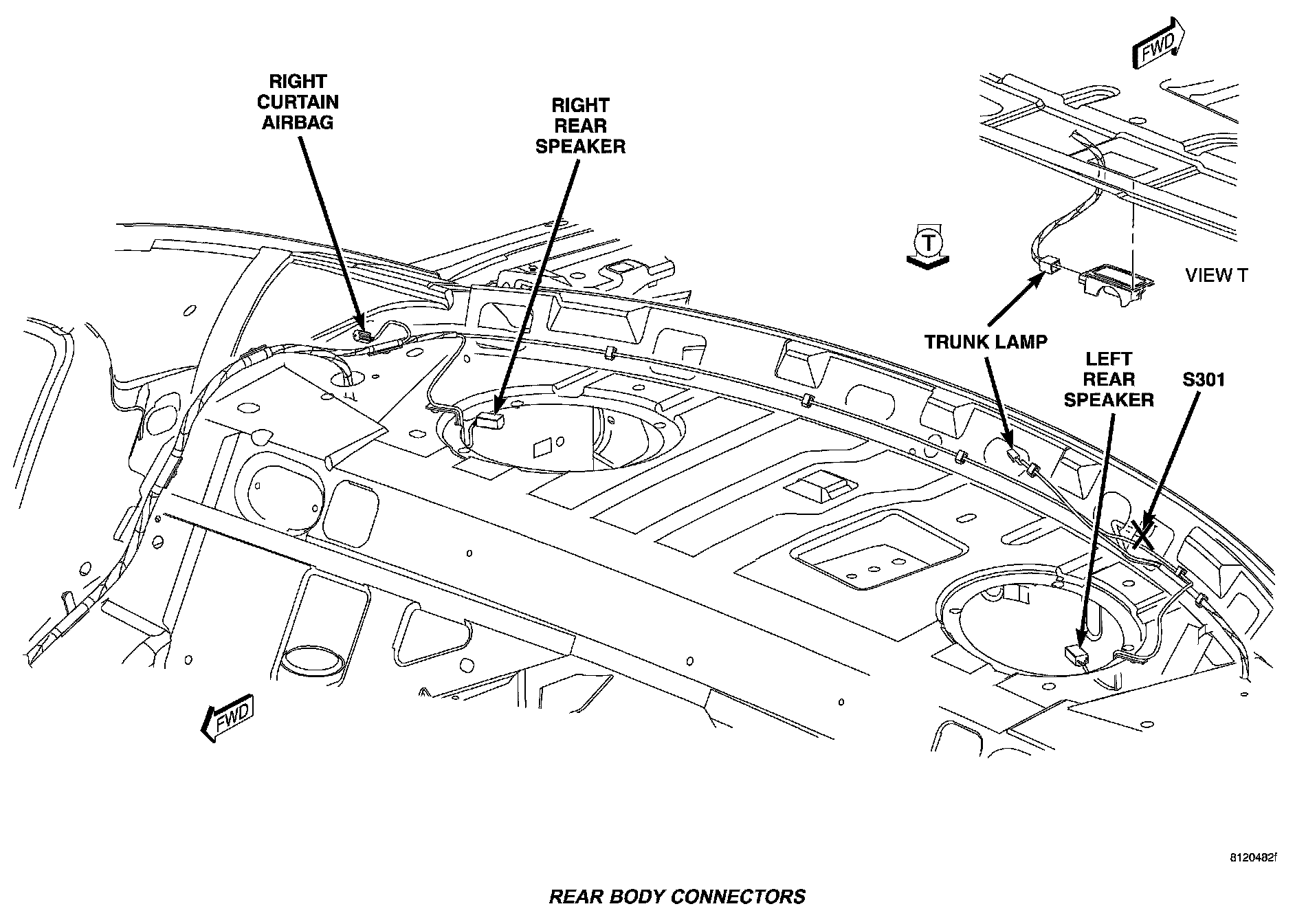 FWD

RIGHT CURTAIN AIRBAG

RIGHT REAR SPEAKER

T

VIEW T

TRUNK LAMP

LEFT REAR SPEAKER

S301

FWD

8120482f

REAR BODY CONNECTORS