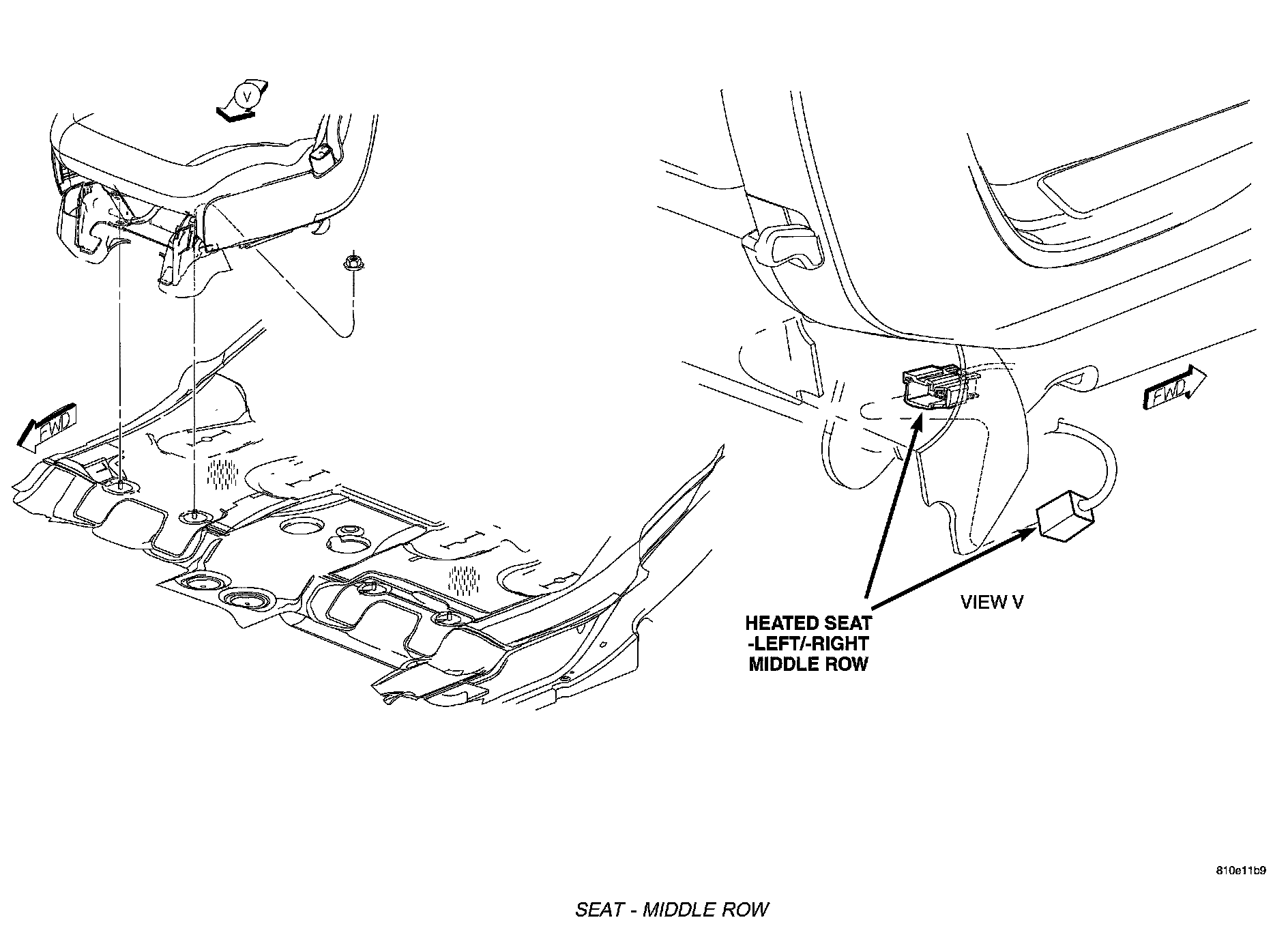 V

FWD

FWD

HEATED SEAT -LEFT/-RIGHT MIDDLE ROW

VIEW V

810e11b9

SEAT - MIDDLE ROW