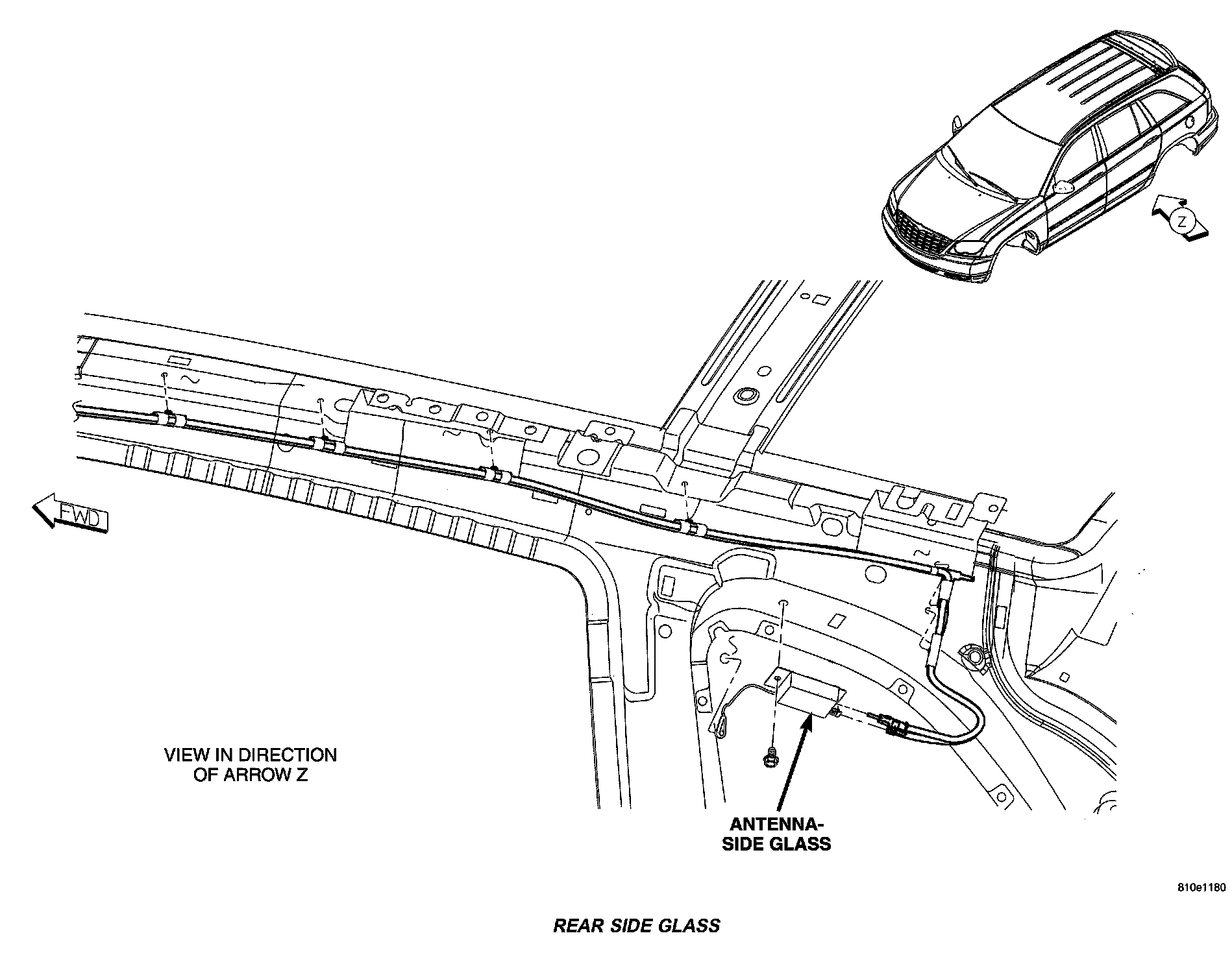 Z

FWD

VIEW IN DIRECTION OF ARROW Z

ANTENNA-SIDE GLASS

810e1180

REAR SIDE GLASS