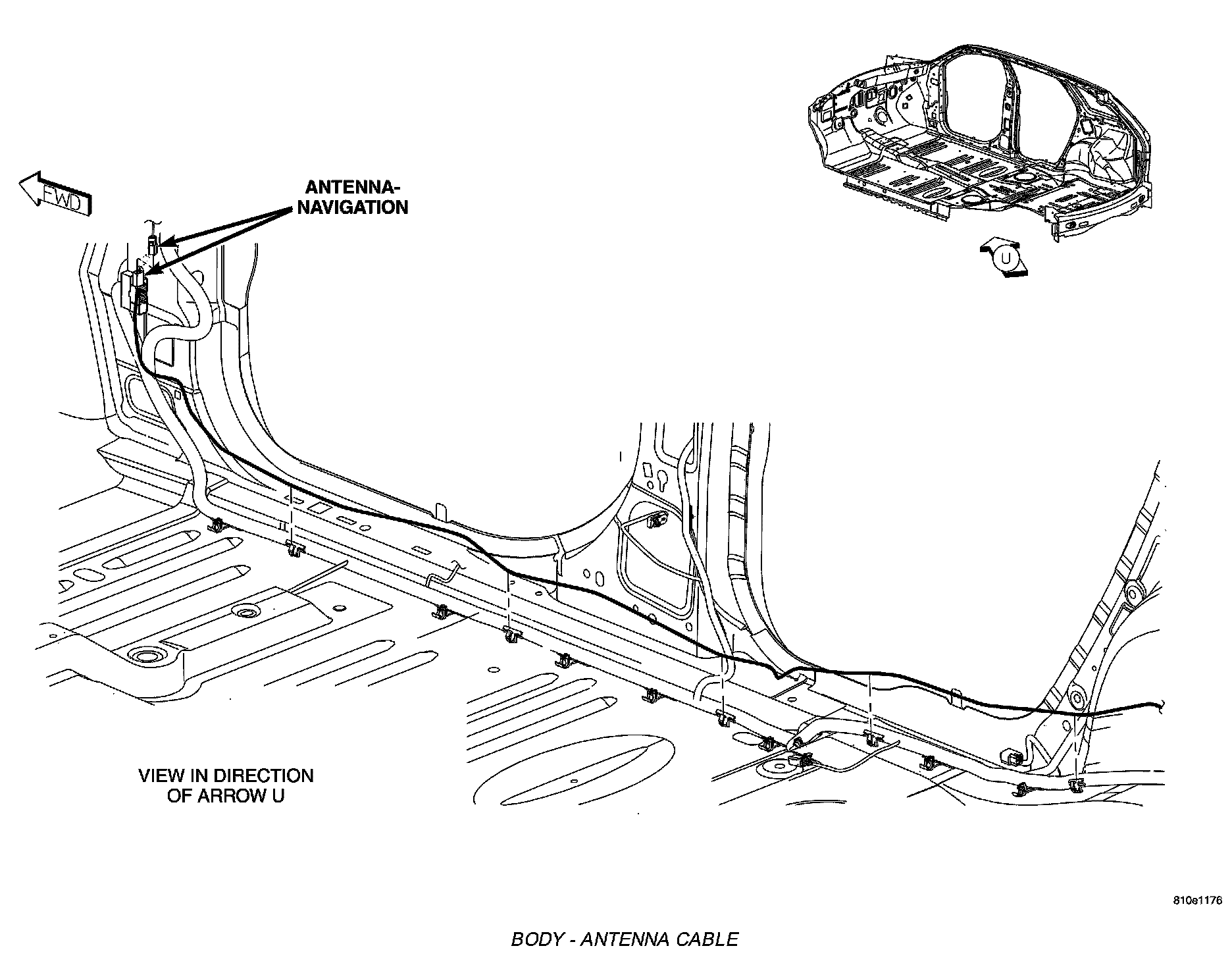 FWD

ANTENNA-NAVIGATION

U

VIEW IN DIRECTION OF ARROW U

810e1176

BODY - ANTENNA CABLE