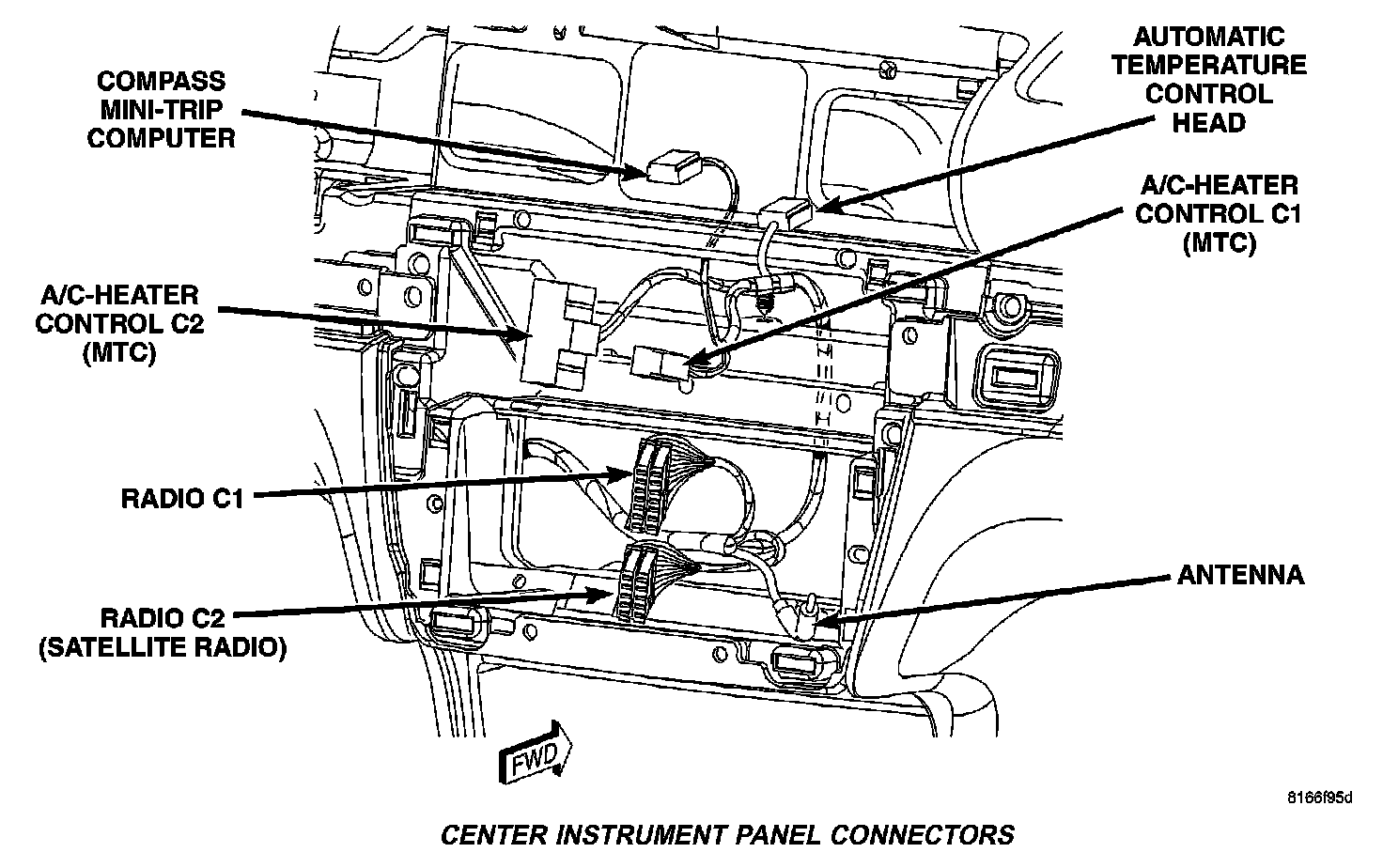 COMPASS MINI-TRIP COMPUTER

AUTOMATIC TEMPERATURE CONTROL HEAD

A/C-HEATER CONTROL C1 (MTC)

A/C-HEATER CONTROL C2 (MTC)

RADIO C1

RADIO C2 (SATELLITE RADIO)

ANTENNA

FWD

8166f95d

CENTER INSTRUMENT PANEL CONNECTORS