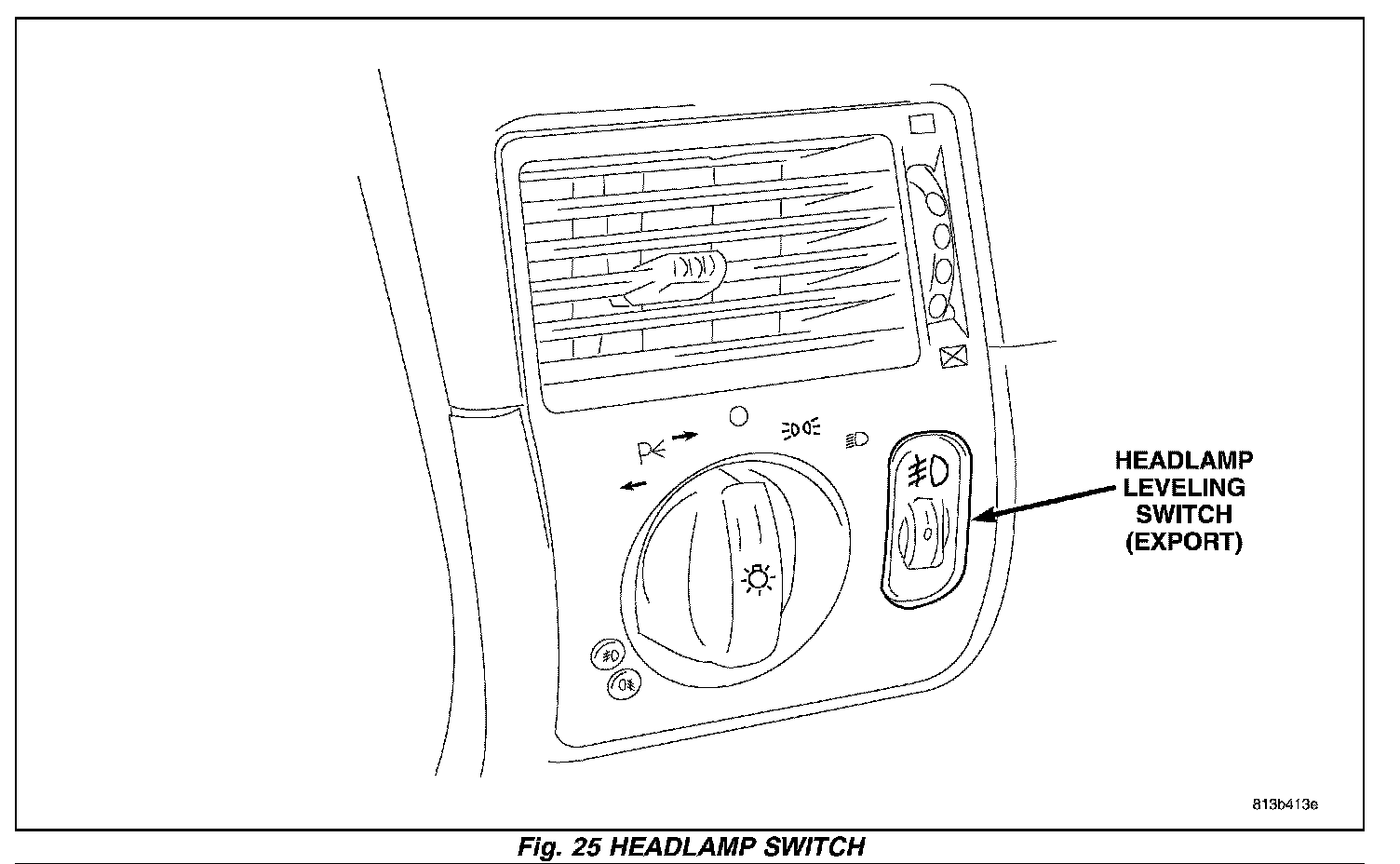 HEADLAMP LEVELING SWITCH (EXPORT)

813b413e

Fig. 25 HEADLAMP SWITCH