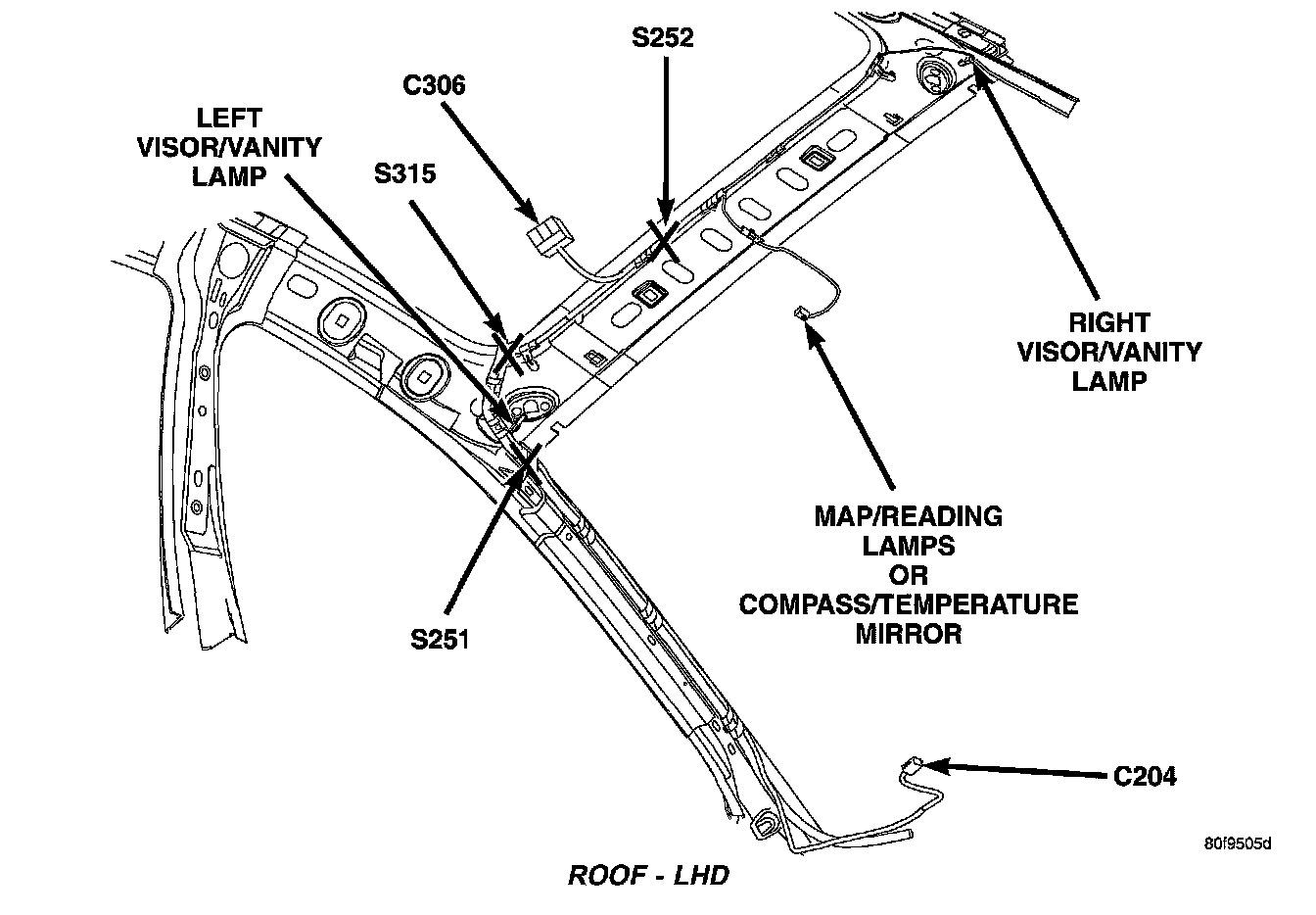 S252

C306

LEFT VISOR/VANITY LAMP

S315

RIGHT VISOR/VANITY LAMP

MAP/READING LAMPS OR COMPASS/TEMPERATURE MIRROR

S251

C204

80f9505d

ROOF - LHD