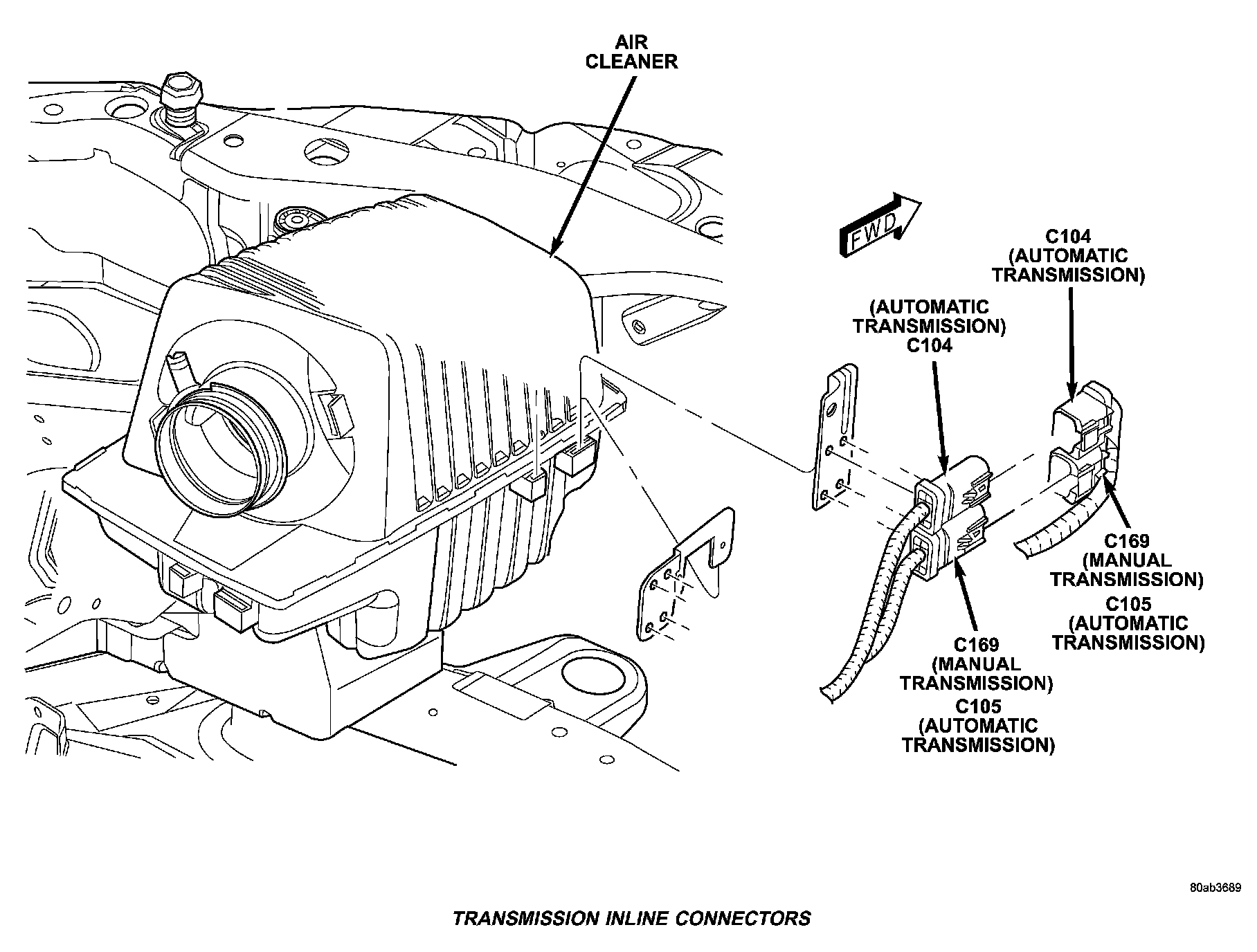 AIR CLEANER

FWD

C104 (AUTOMATIC TRANSMISSION)

(AUTOMATIC TRANSMISSION) C104

C169 (MANUAL TRANSMISSION) C105 (AUTOMATIC TRANSMISSION)

C169 (MANUAL TRANSMISSION) C105 (AUTOMATIC TRANSMISSION)

80ab3689

TRANSMISSION INLINE CONNECTORS