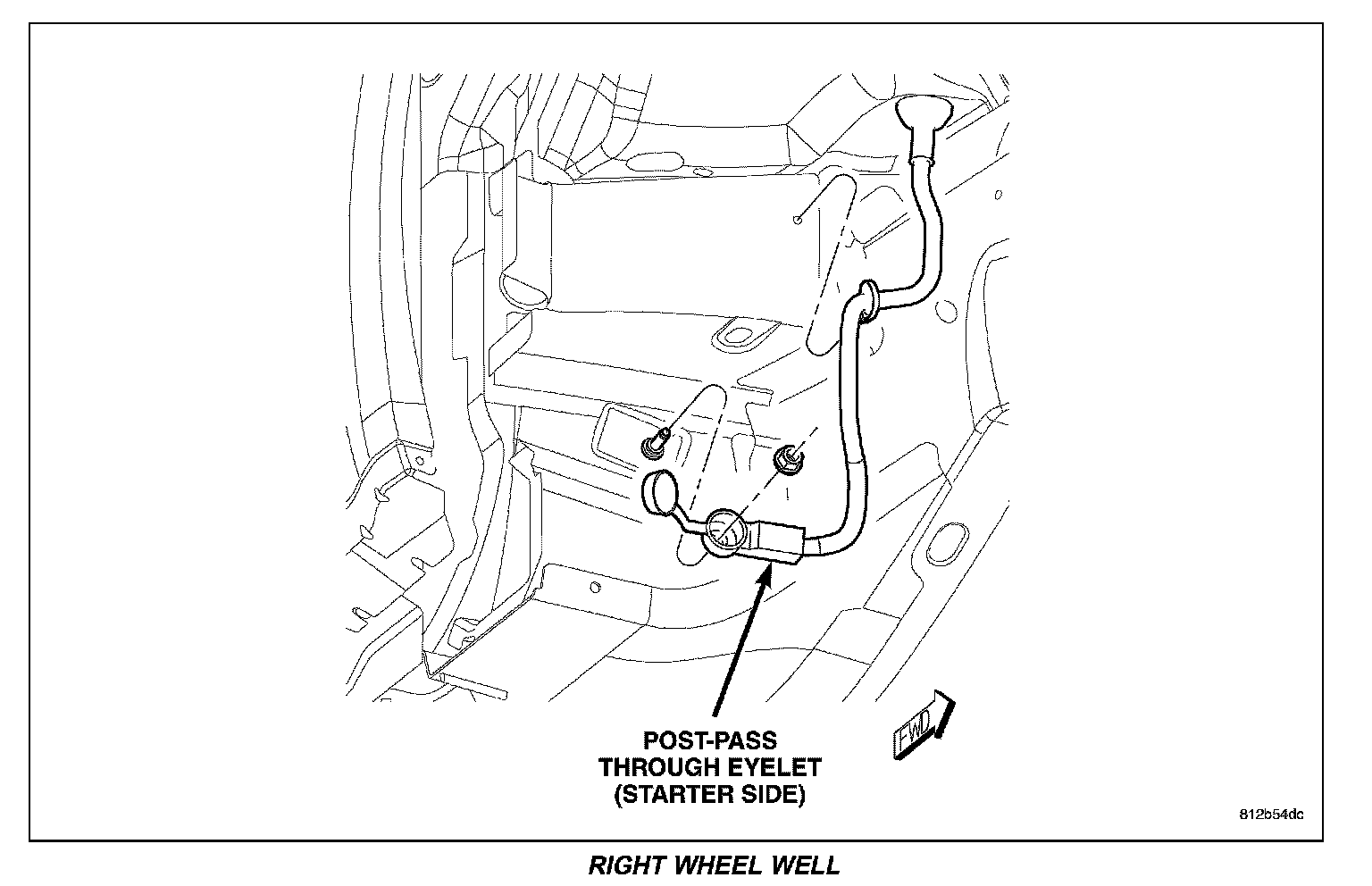 POST-PASS THROUGH EYELET (STARTER SIDE)

FWD

812b54dc

RIGHT WHEEL WELL