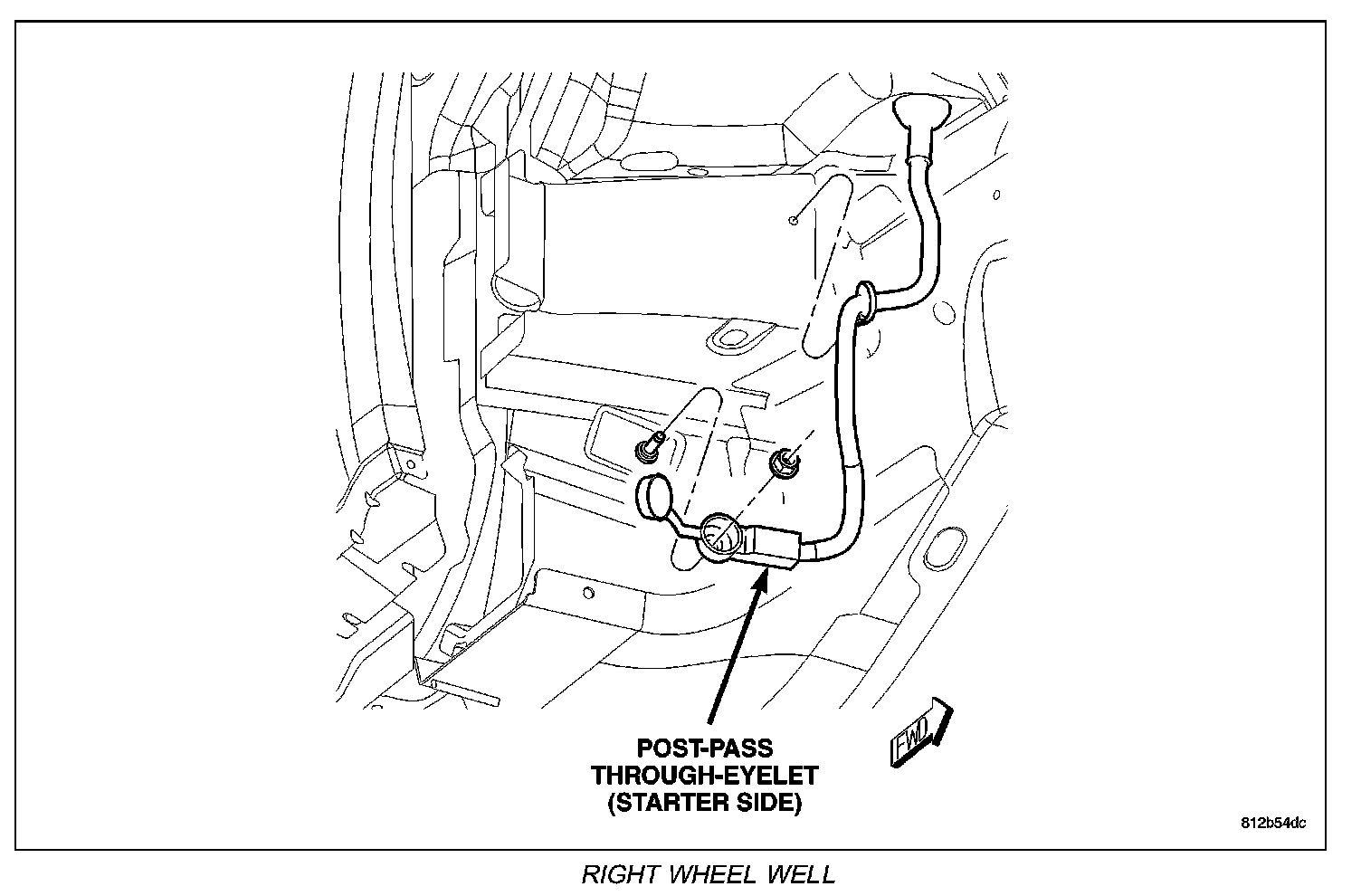 POST-PASS
THROUGH-EYELET
(STARTER SIDE)

FWD

812b54dc

RIGHT WHEEL WELL