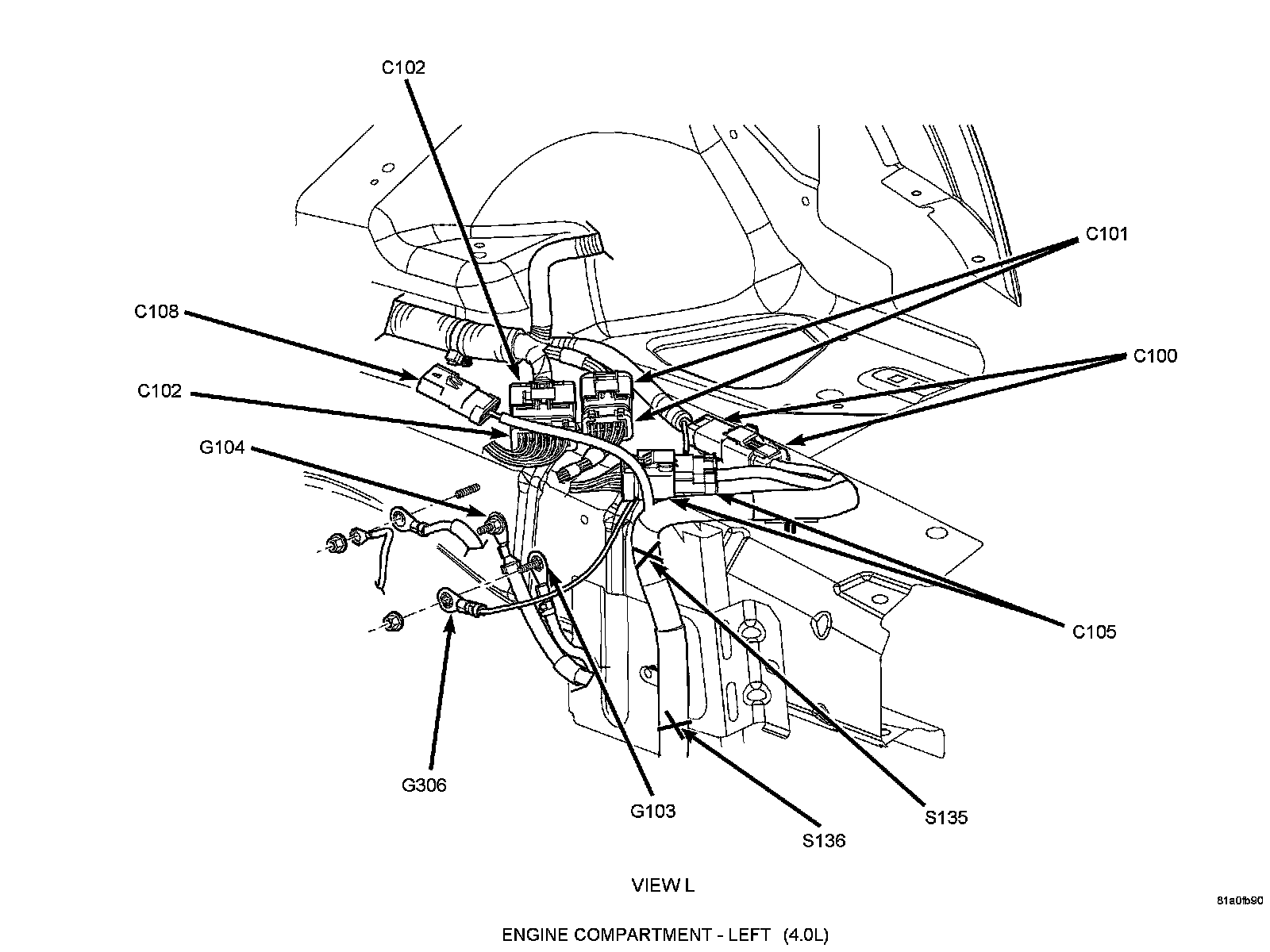 C102

C101

C108

C100

C102

G104

C105

G306

G103

S135

S136

VIEW L

81a0fb90

ENGINE COMPARTMENT - LEFT (4.0L)