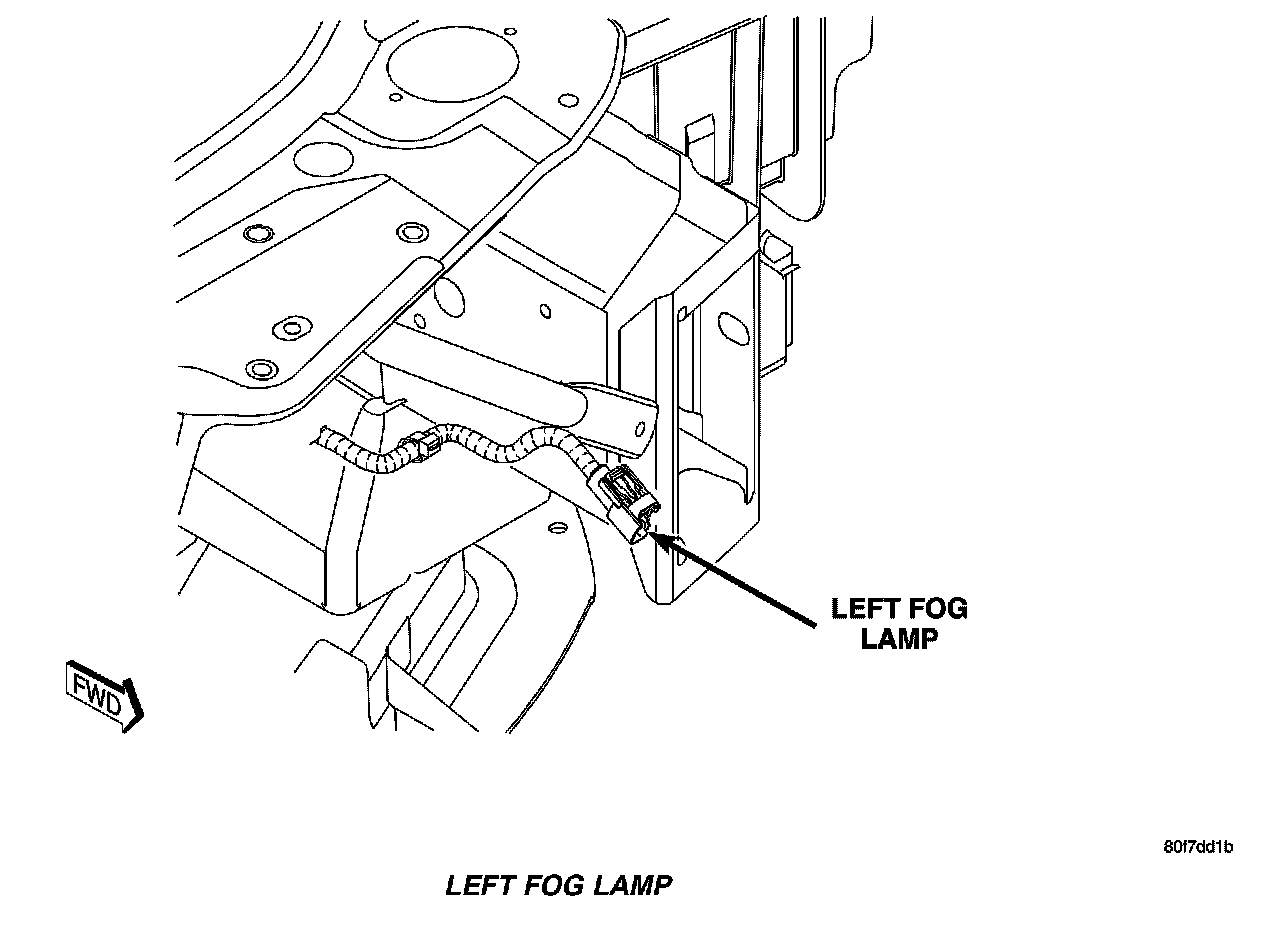 LEFT FOG LAMP

FWD

80f7dd1b

LEFT FOG LAMP