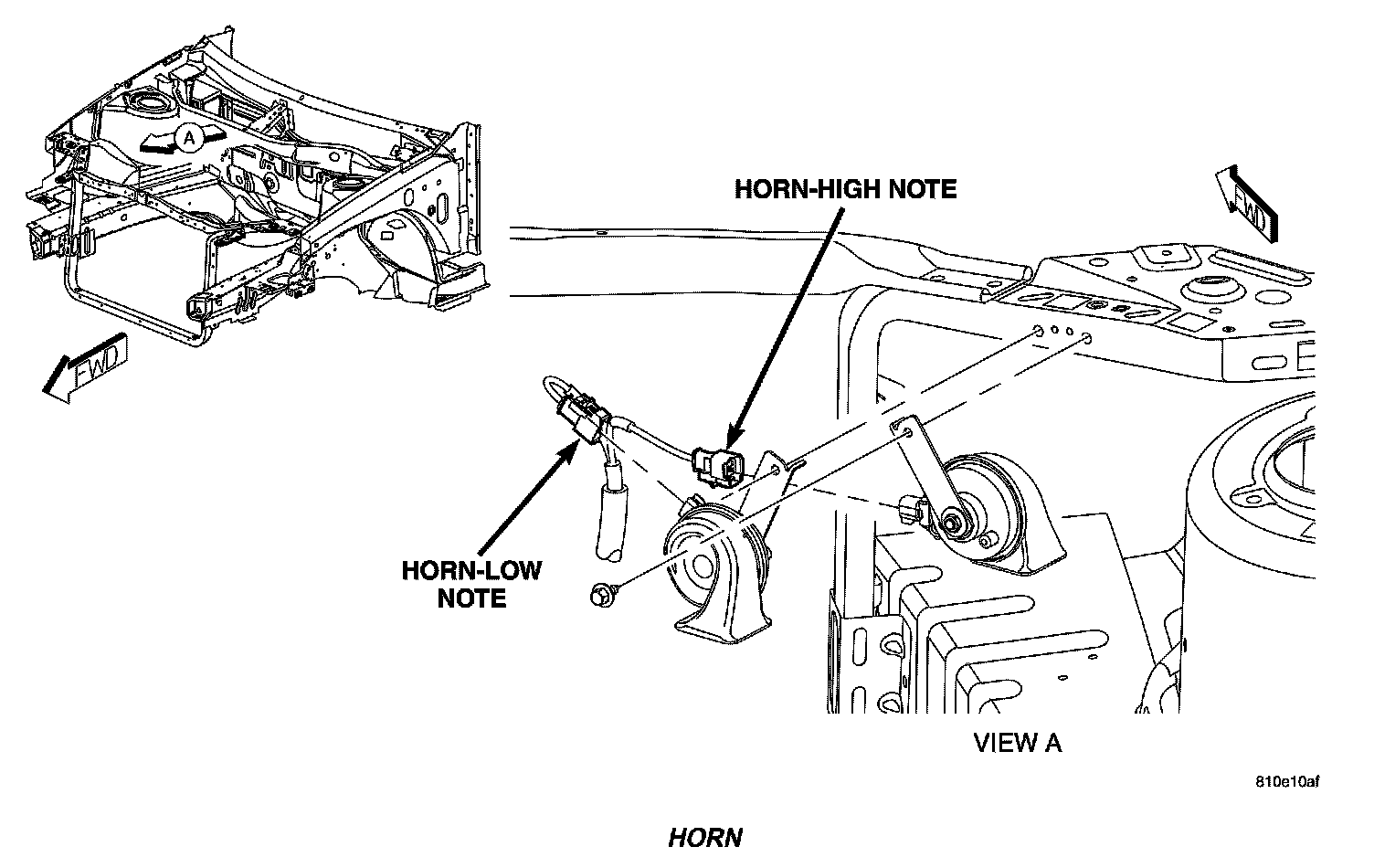 A

FWD

HORN-HIGH NOTE

FWD

HORN-LOW NOTE

VIEW A

810e10af

HORN