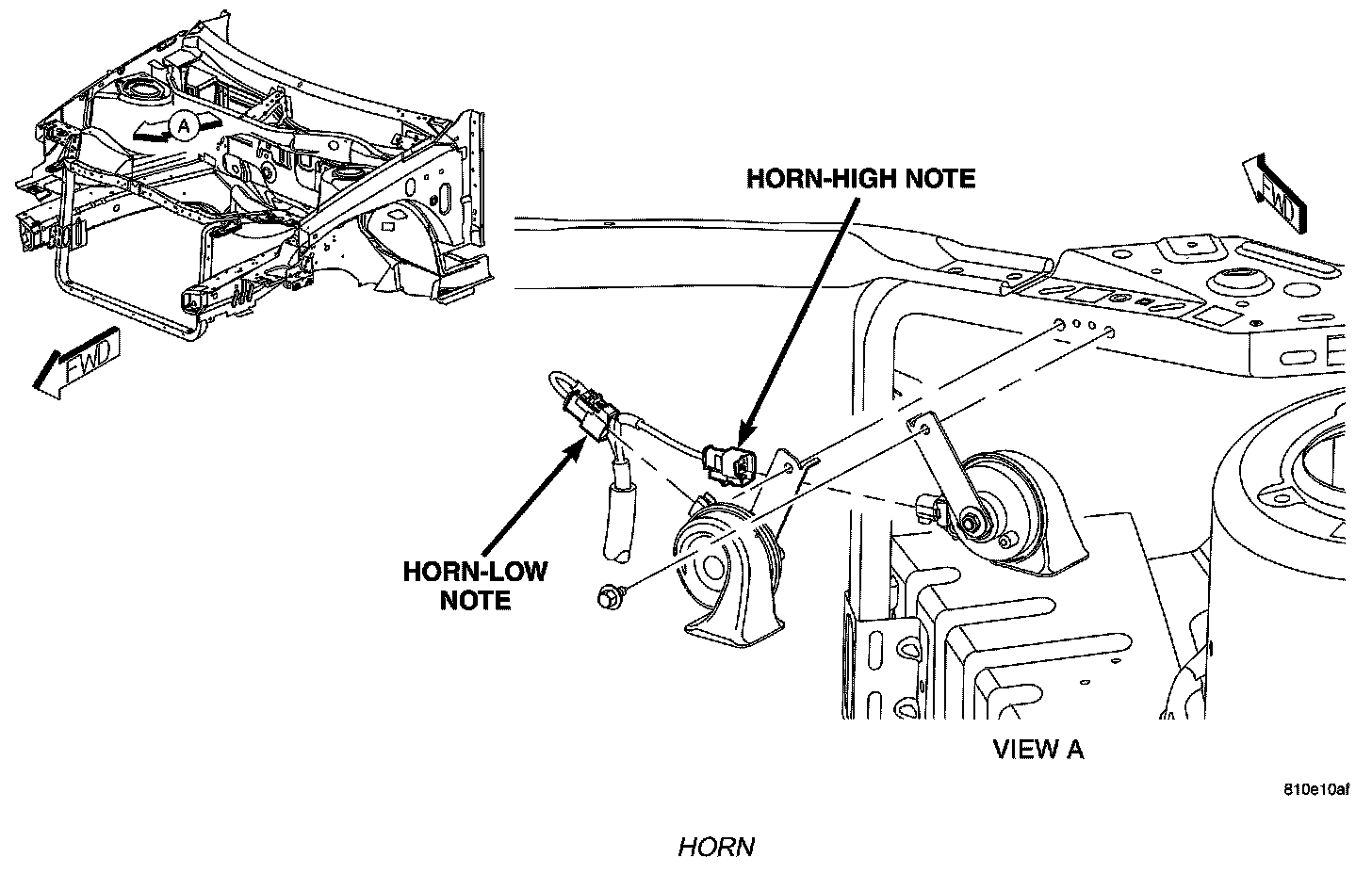 A

FWD

HORN-HIGH NOTE

FWD

HORN-LOW NOTE

VIEW A

810e10af

HORN