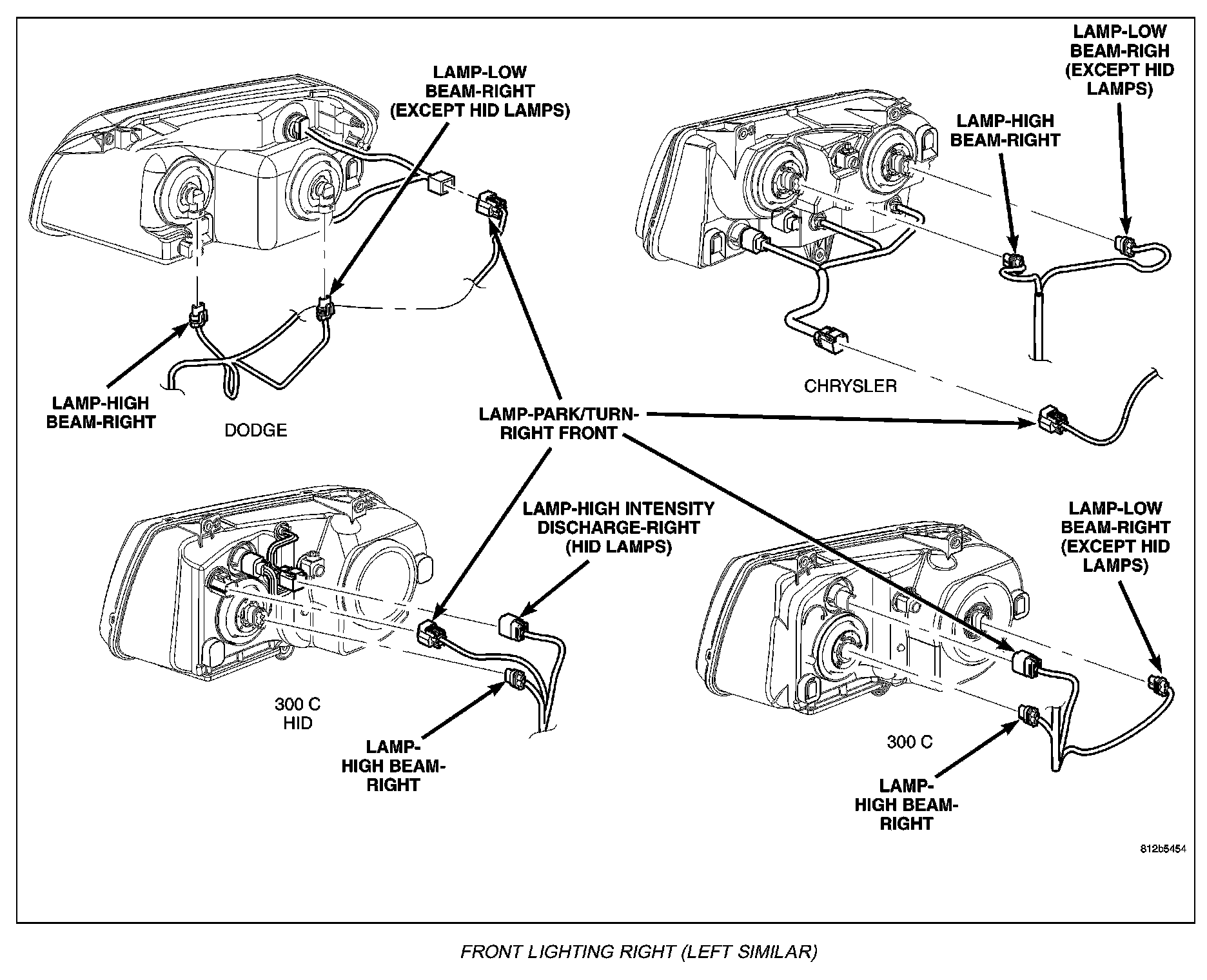 LAMP-LOW BEAM-RIGHT (EXCEPT HID LAMPS)

LAMP-LOW BEAM-RIGH (EXCEPT HID LAMPS)

LAMP-HIGH BEAM-RIGHT

LAMP-HIGH BEAM-RIGHT

DODGE

CHRYSLER

LAMP-PARK/TURN-RIGHT FRONT

LAMP-HIGH INTENSITY DISCHARGE-RIGHT (HID LAMPS)

LAMP-LOW BEAM-RIGHT (EXCEPT HID LAMPS)

300 C HID

LAMP-HIGH BEAM-RIGHT

300 C

LAMP-HIGH BEAM-RIGHT

812b5454

FRONT LIGHTING RIGHT (LEFT SIMILAR)